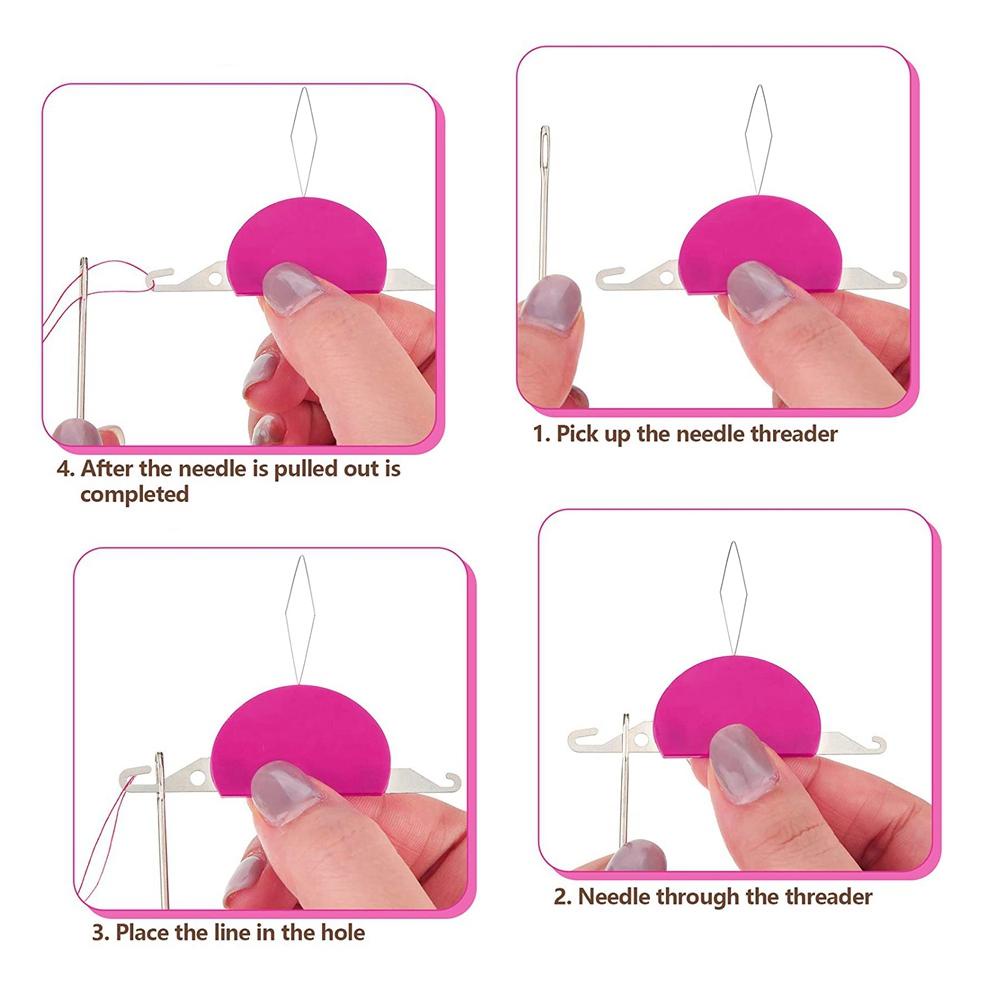 4. After the needle is pulled out is completed

1. Pick up the needle threader

3. Place the line in the hole

2. Needle through the threader