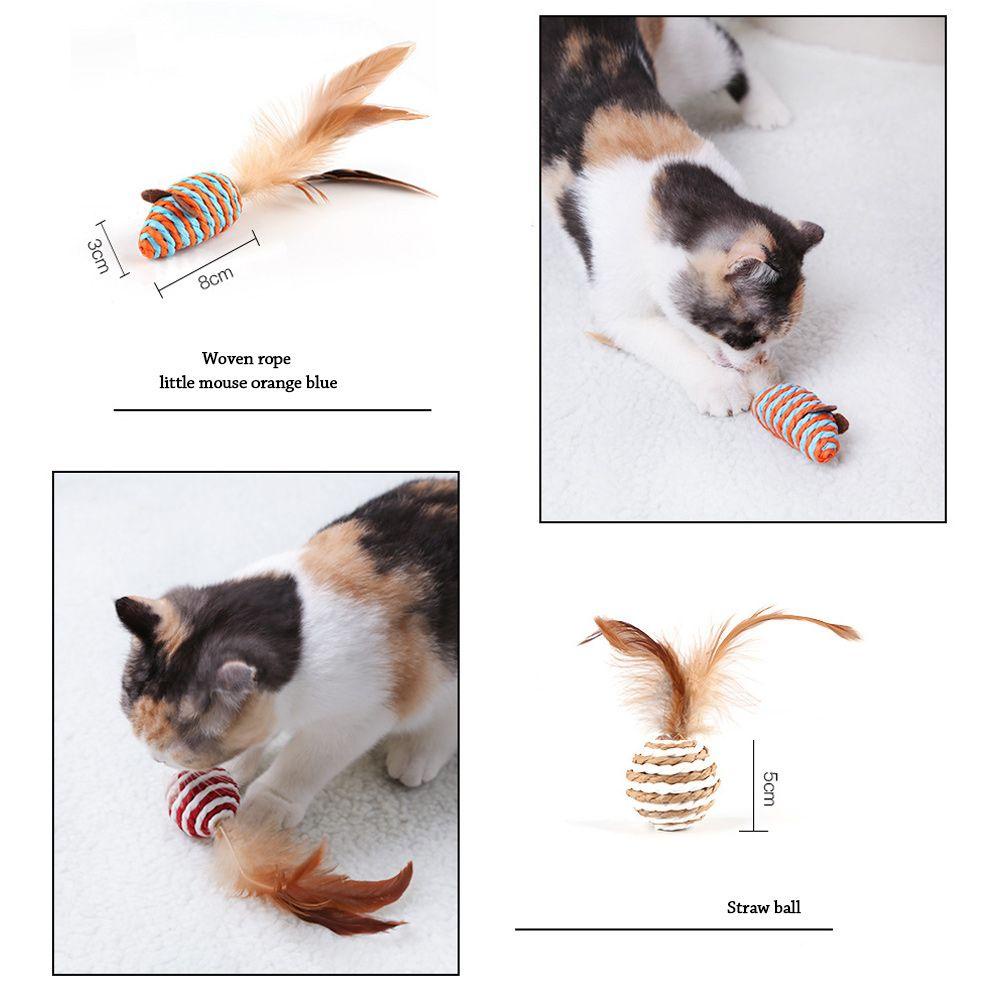 3cm
8cm

Woven rope
little mouse orange blue

5cm

Straw ball