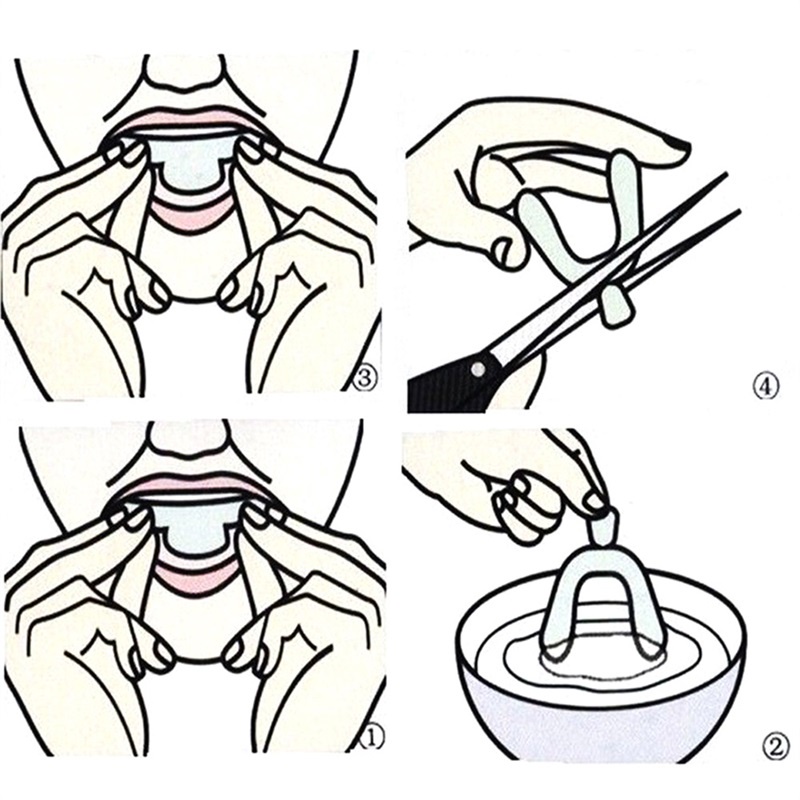 ③
④
①
②