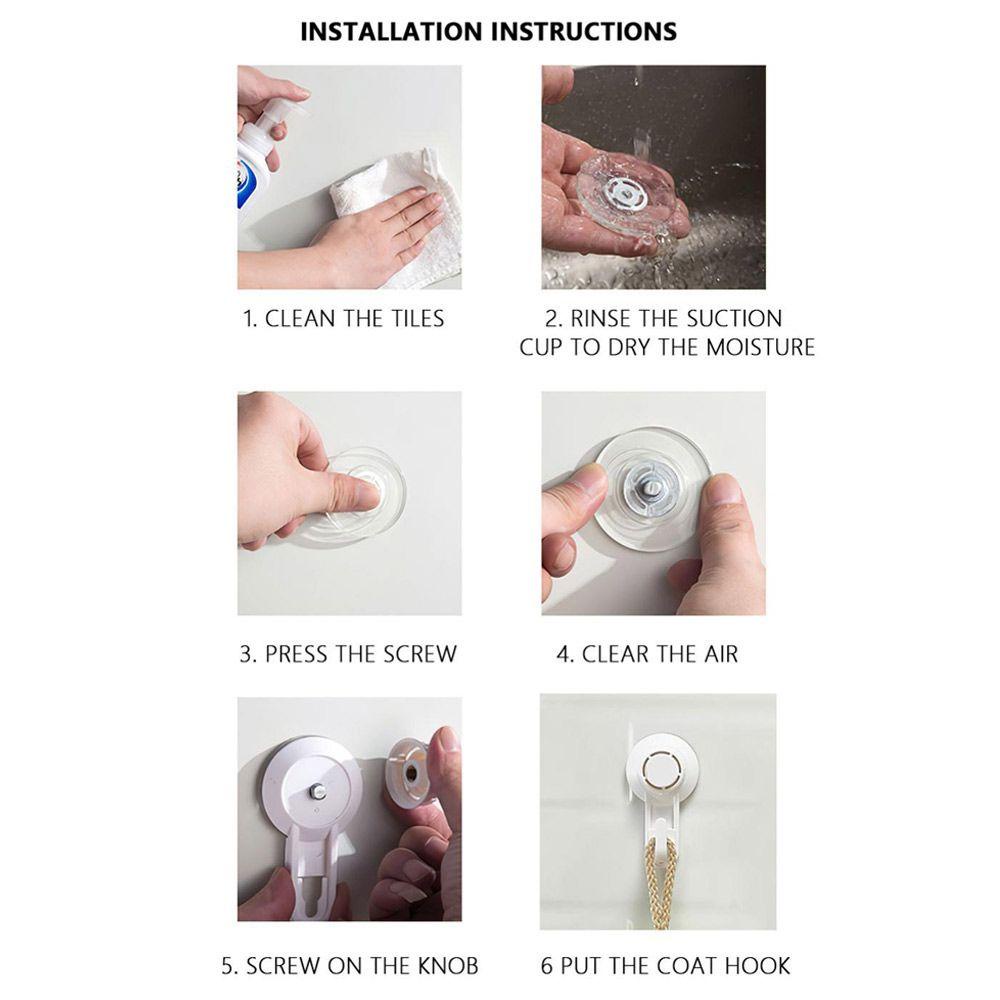 INSTALLATION INSTRUCTIONS

1. CLEAN THE TILES

2. RINSE THE SUCTION CUP TO DRY THE MOISTURE

3. PRESS THE SCREW

4. CLEAR THE AIR

5. SCREW ON THE KNOB

6 PUT THE COAT HOOK