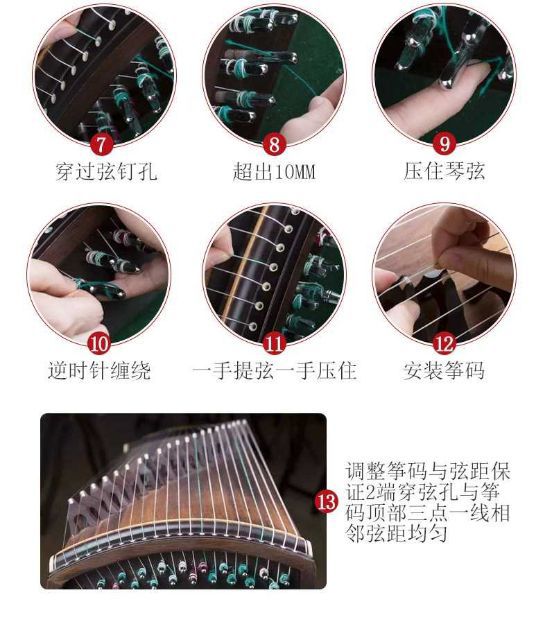 7
穿过弦钉孔

8
超出10MM

9
压住琴弦

10
逆时针缠绕

11
一手提弦一手压住

12
安装筝码

13
调整筝码与弦距保证2端穿弦孔与筝码顶部三点一线相邻弦距均匀