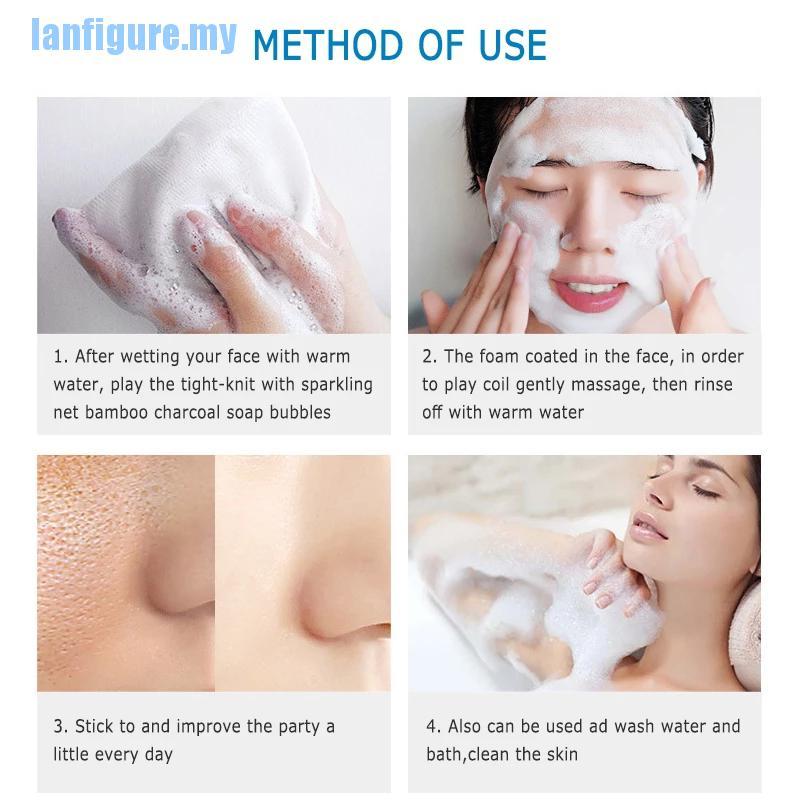 lanfigure.my METHOD OF USE

1. After wetting your face with warm water, play the tight-knit with sparkling net bamboo charcoal soap bubbles

2. The foam coated in the face, in order to play coil gently massage, then rinse off with warm water

3. Stick to and improve the party a little every day

4. Also can be used ad wash water and bath,clean the skin