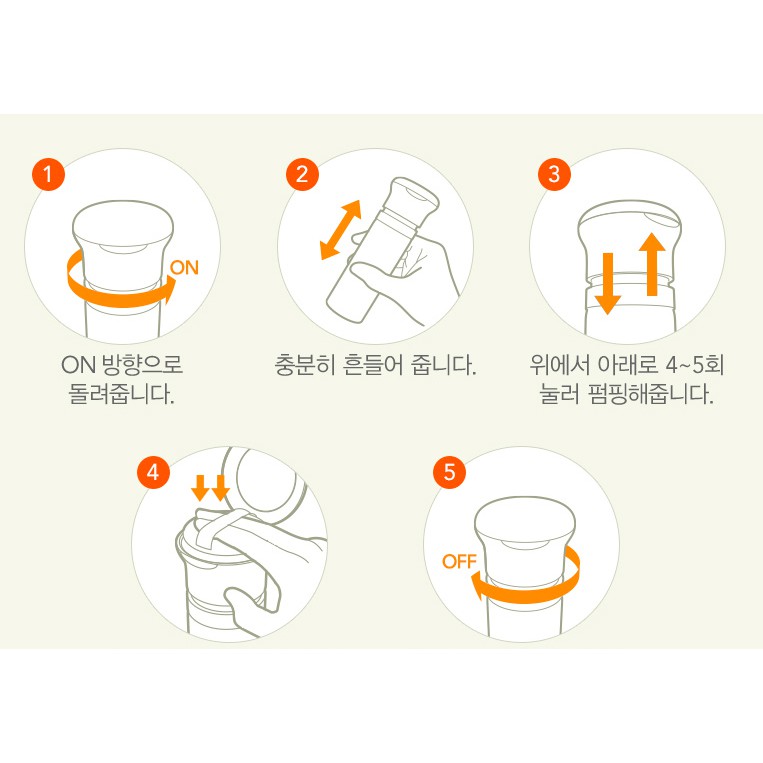 1

ON

ON 방향으로
돌려줍니다.

2

충분히 흔들어 줍니다.

3

위에서 아래로 4~5회
눌러 펌핑해줍니다.

4

5

OFF