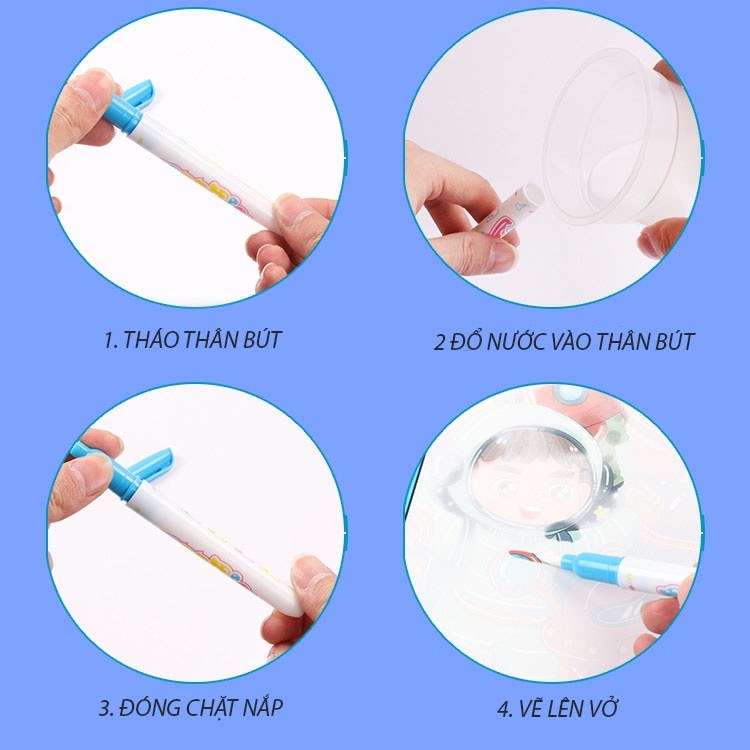 1. THÁO THÂN BÚT

2 ĐỔ NƯỚC VÀO THÂN BÚT

3. ĐÓNG CHẶT NẮP

4. VẼ LÊN VỞ