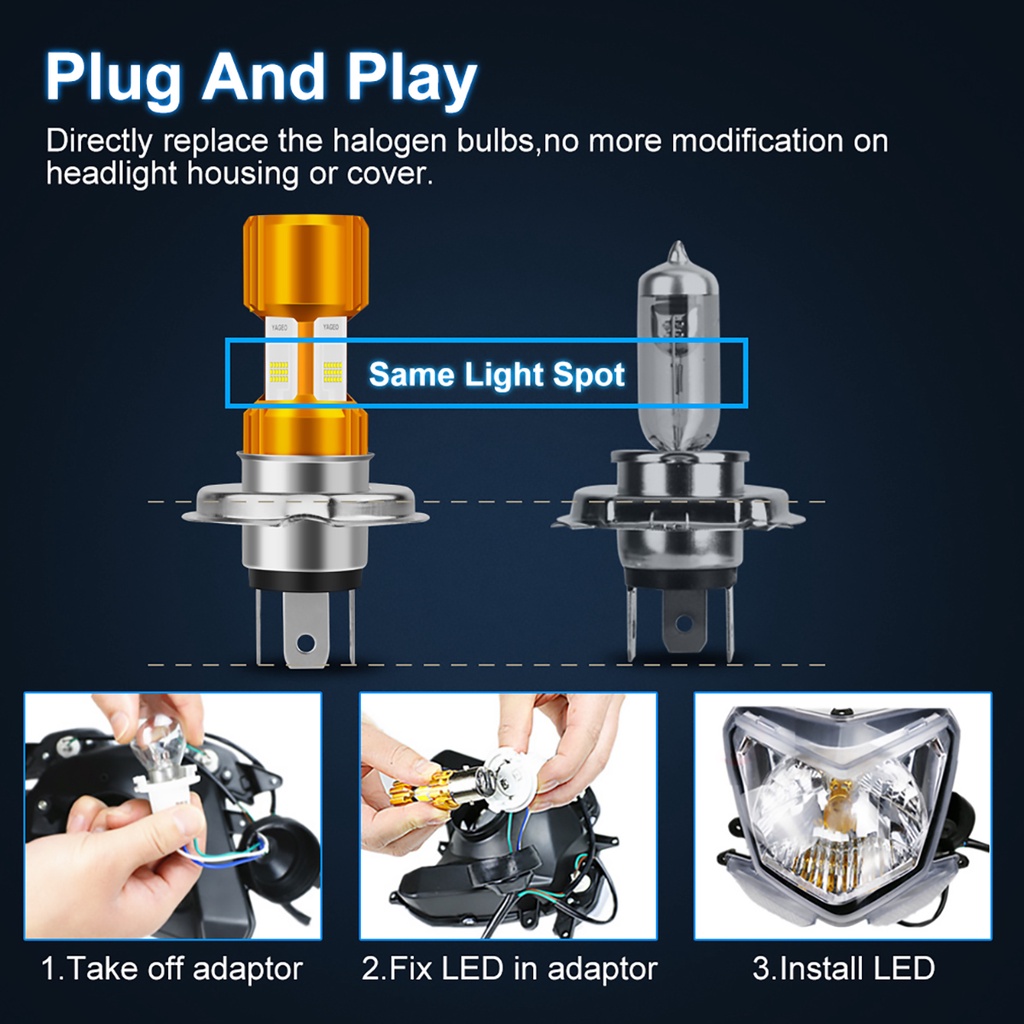 Plug And Play

Directly replace the halogen bulbs,no more modification on headlight housing or cover.

YAGEO YAGEO

Same Light Spot

1.Take off adaptor

2.Fix LED in adaptor

3.Install LED