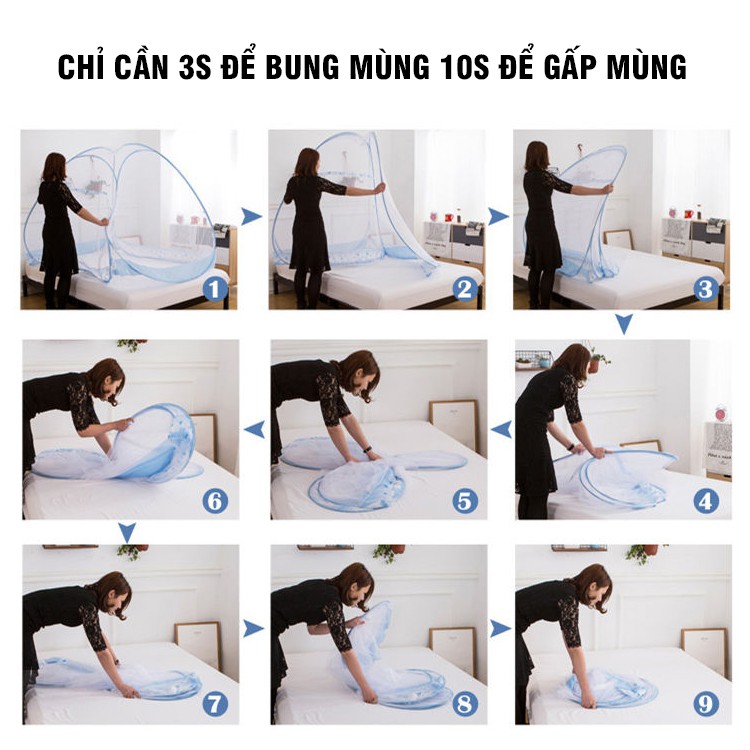 CHỈ CẦN 3S ĐỂ BUNG MÙNG 10S ĐỂ GẤP MÙNG

1
2
3
6
5
4
7
8
9