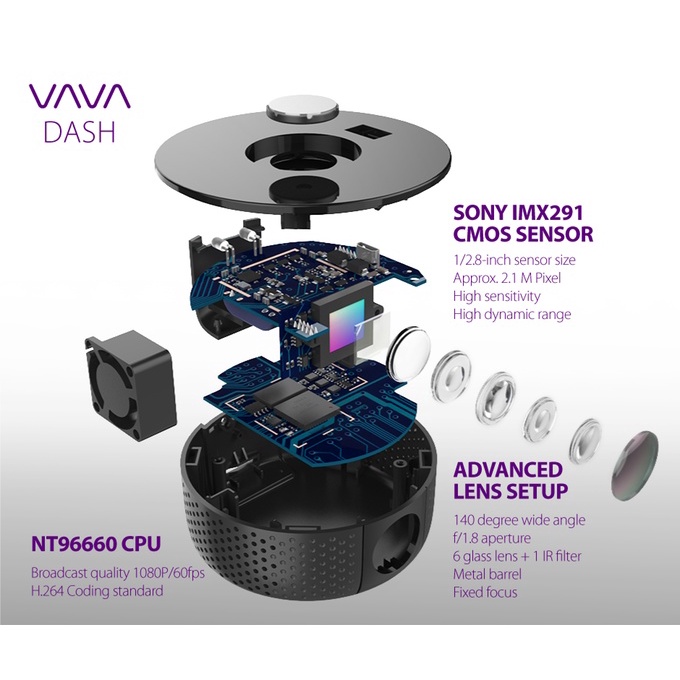 VAVA
DASH

SONY IMX291
CMOS SENSOR

1/2.8-inch sensor size
Approx. 2.1 M Pixel
High sensitivity
High dynamic range

ADVANCED
LENS SETUP

140 degree wide angle
f/1.8 aperture
6 glass lens + 1 IR filter
Metal barrel
Fixed focus

NT96660 CPU

Broadcast quality 1080P/60fps
H.264 Coding standard