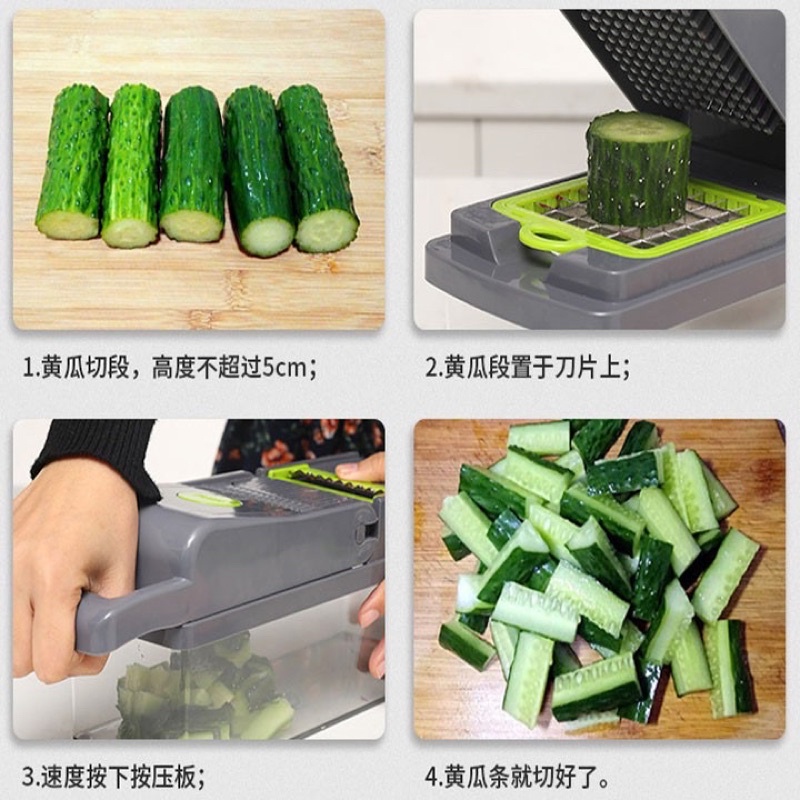 1.黄瓜切段，高度不超过5cm；

2.黄瓜段置于刀片上；

3.速度按下按压板；

4.黄瓜条就切好了。