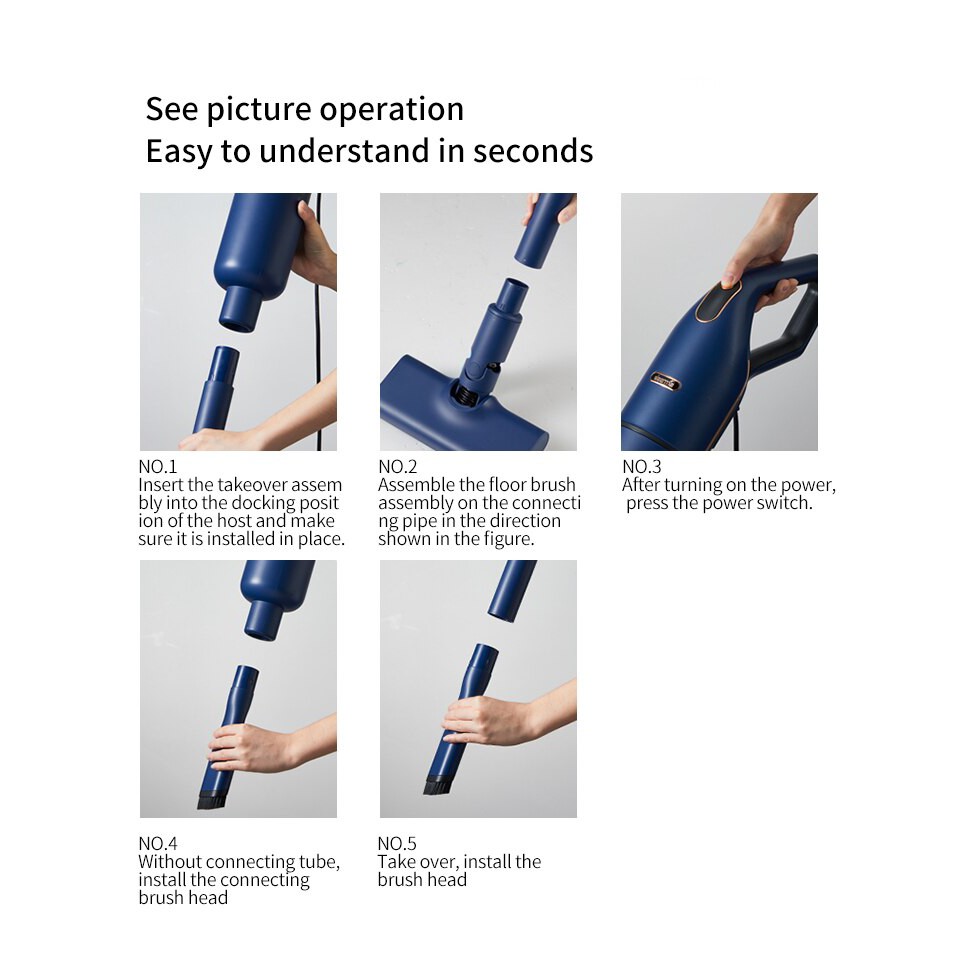 See picture operation
Easy to understand in seconds

NO.1
Insert the takeover assem bly into the docking posit ion of the host and make sure it is installed in place.

NO.2
Assemble the floor brush assembly on the connecti ng pipe in the direction shown in the figure.

NO.3
After turning on the power, press the power switch.

NO.4
Without connecting tube, install the connecting brush head

NO.5
Take over, install the brush head