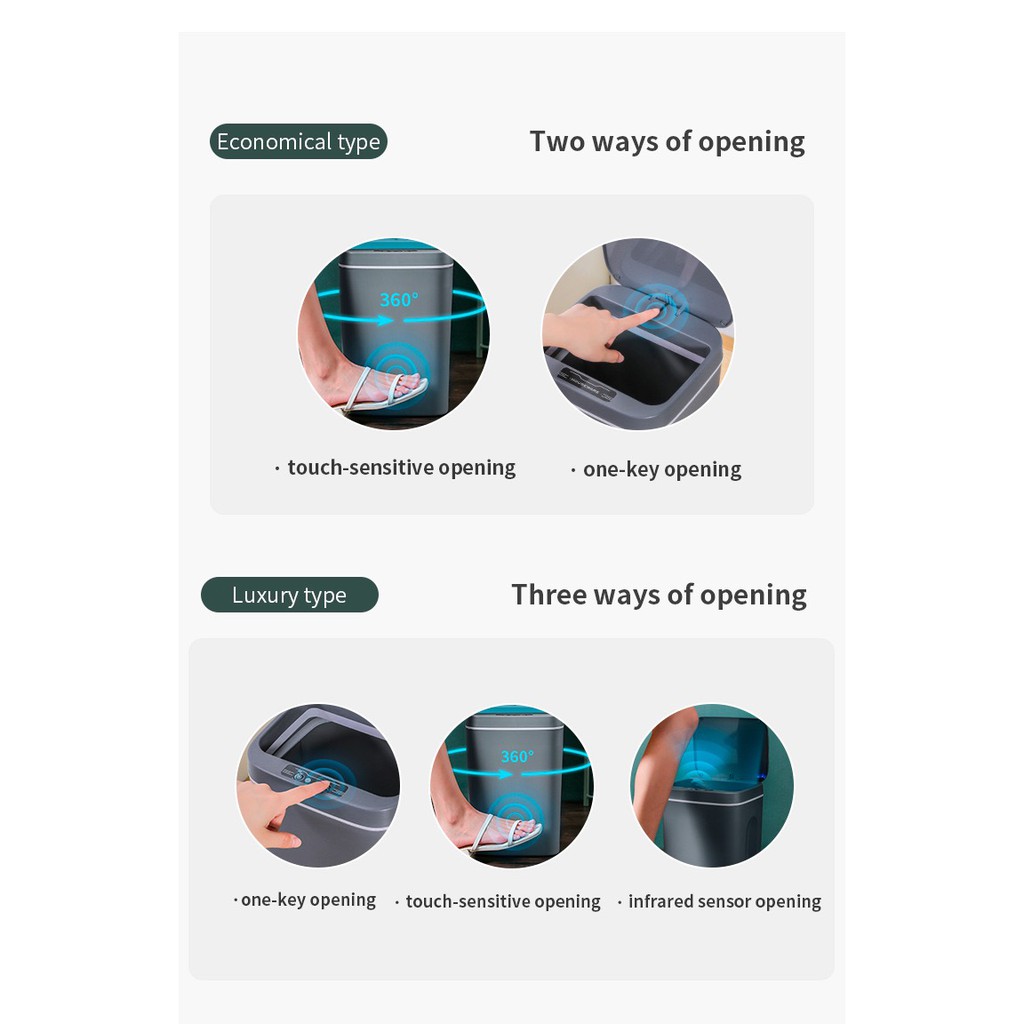 Economical type

Two ways of opening

360°

· touch-sensitive opening

· one-key opening

Luxury type

Three ways of opening

360°

· one-key opening

· touch-sensitive opening

· infrared sensor opening