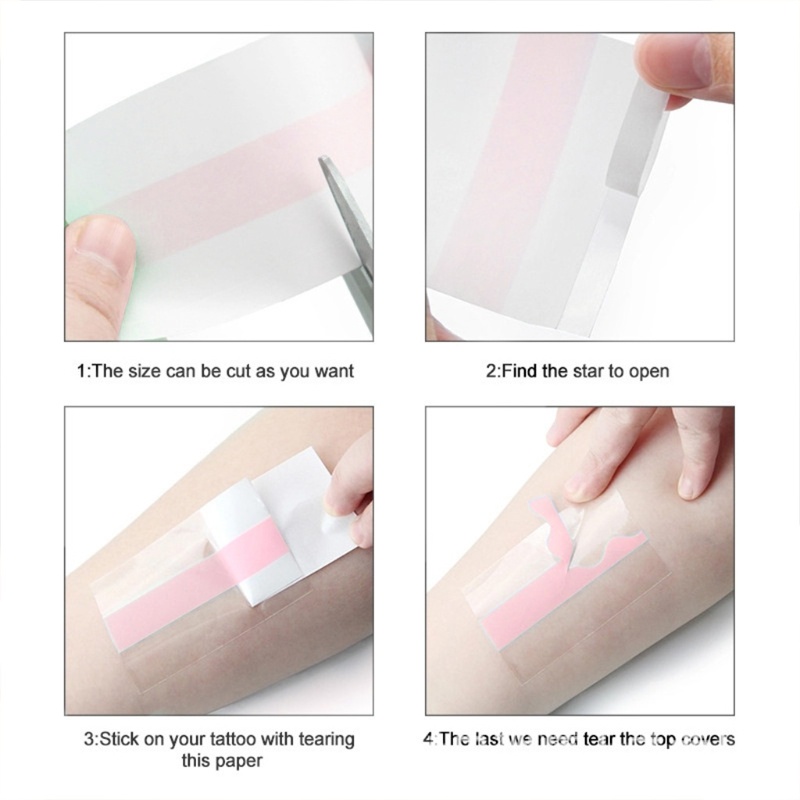 1:The size can be cut as you want

2:Find the star to open

3:Stick on your tattoo with tearing this paper

4:The last we need tear the top covers