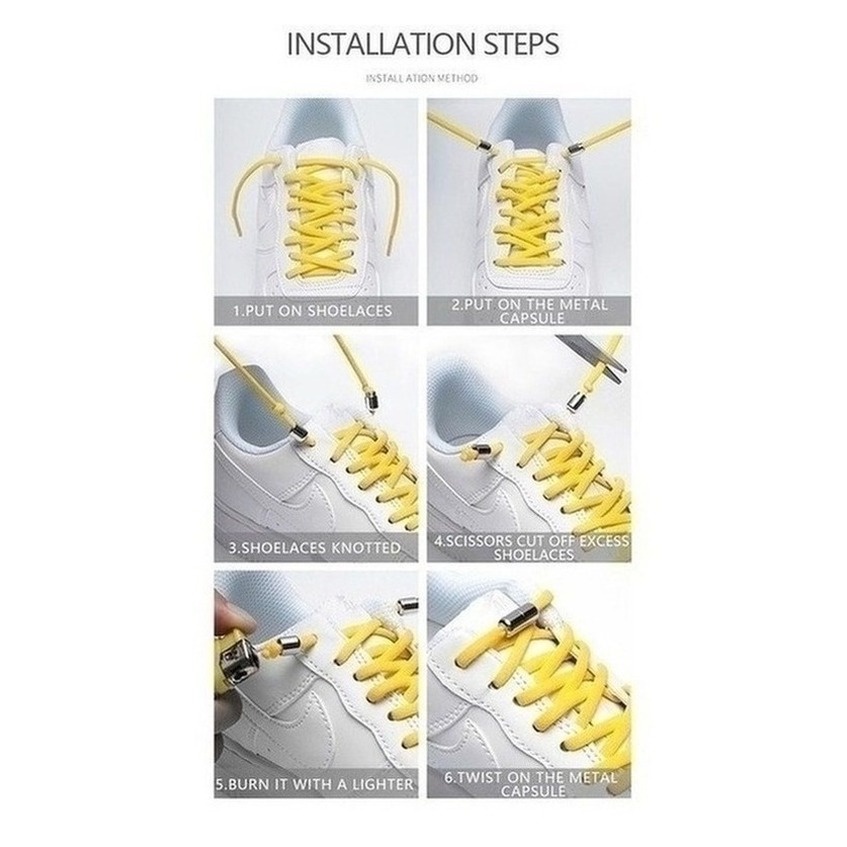 INSTALLATION STEPS

INSTALL ATION METHOD

1.PUT ON SHOELACES

2.PUT ON THE METAL CAPSULE

3.SHOELACES KNOTTED

4.SCISSORS CUT OFF EXCESS SHOELACES

5.BURN IT WITH A LIGHTER

6.TWIST ON THE METAL CAPSULE