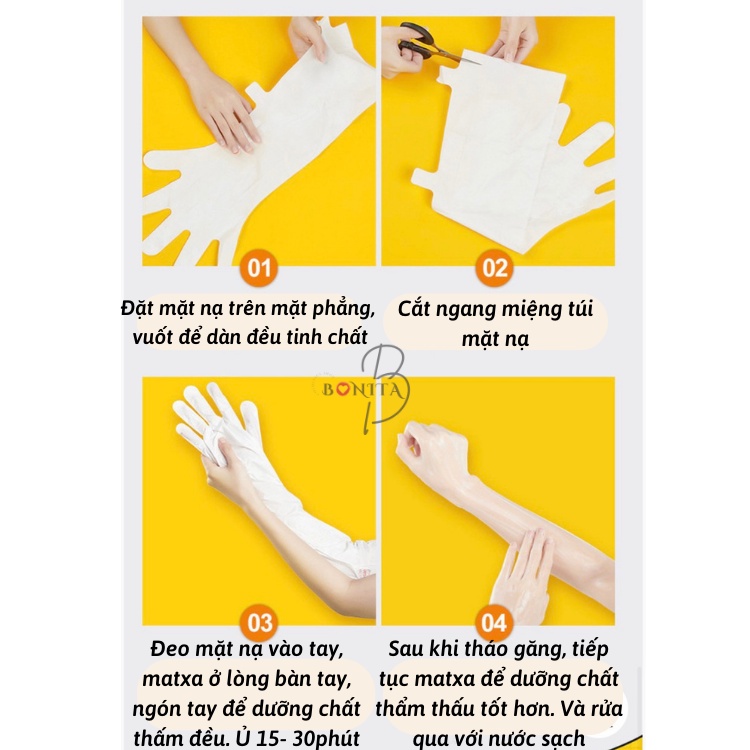 01

Đặt mặt nạ trên mặt phẳng, vuốt để dàn đều tinh chất

02

Cắt ngang miệng túi mặt nạ

BONITA

03

Đeo mặt nạ vào tay, matxa ở lòng bàn tay, ngón tay để dưỡng chất thấm đều. Ủ 15- 30phút

04

Sau khi tháo găng, tiếp tục matxa để dưỡng chất thẩm thấu tốt hơn. Và rửa qua với nước sạch