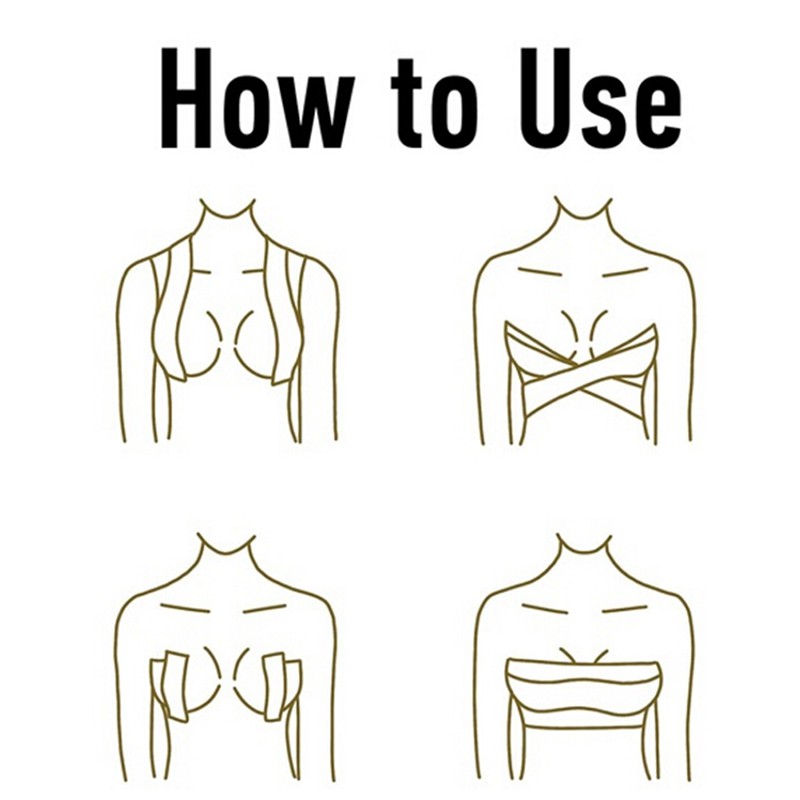 How to Use