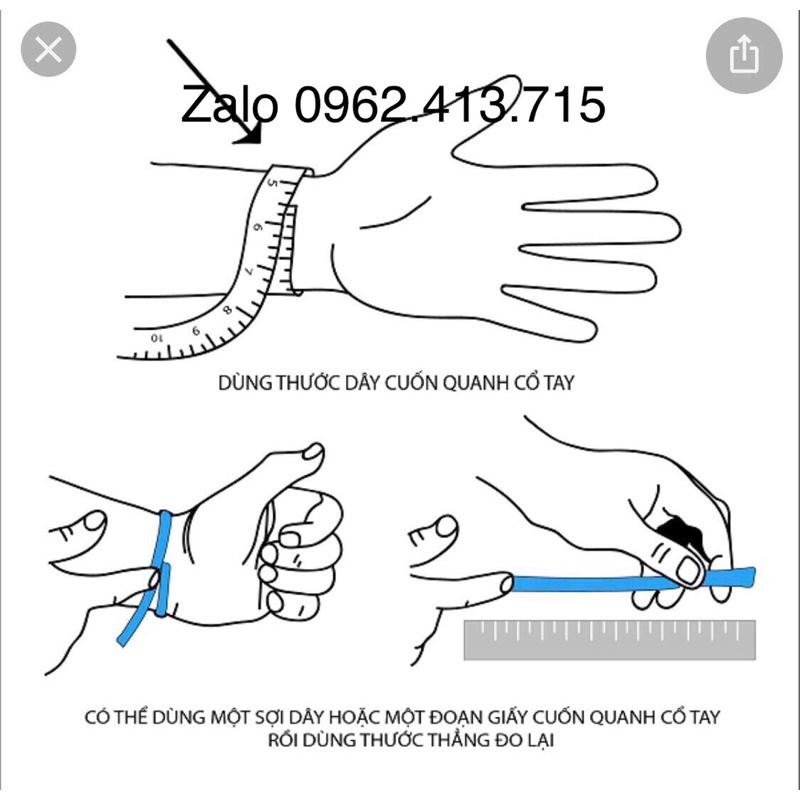 Zalo 0962.413.715

5
6
7
8
9
10

DÙNG THƯỚC DÂY CUỐN QUANH CỔ TAY

CÓ THỂ DÙNG MỘT SỢI DÂY HOẶC MỘT ĐOẠN GIẤY CUỐN QUANH CỔ TAY RỒI DÙNG THƯỚC THẲNG ĐO LẠI