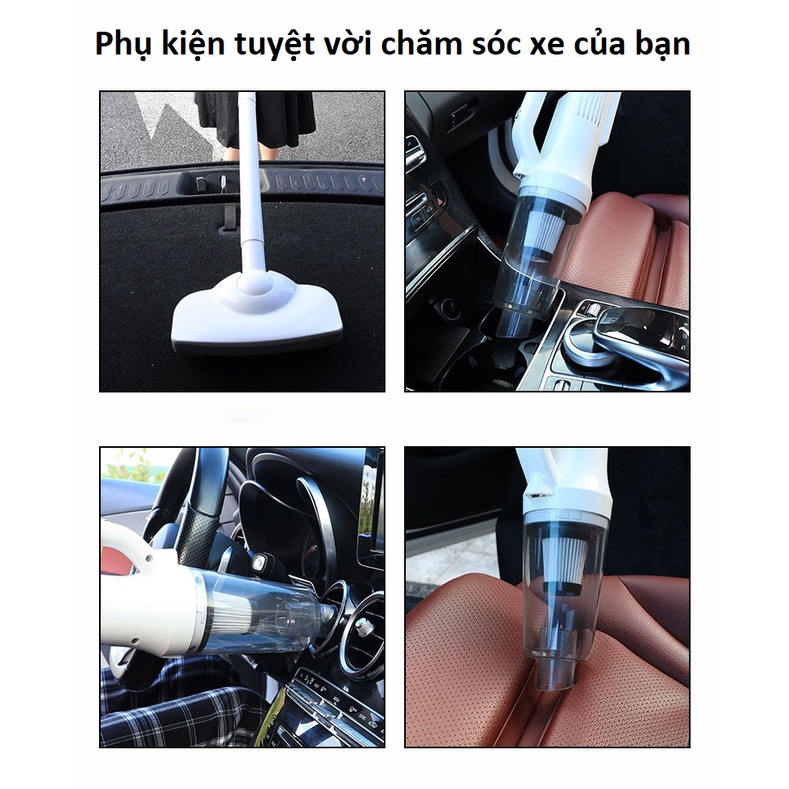 Phụ kiện tuyệt vời chăm sóc xe của bạn