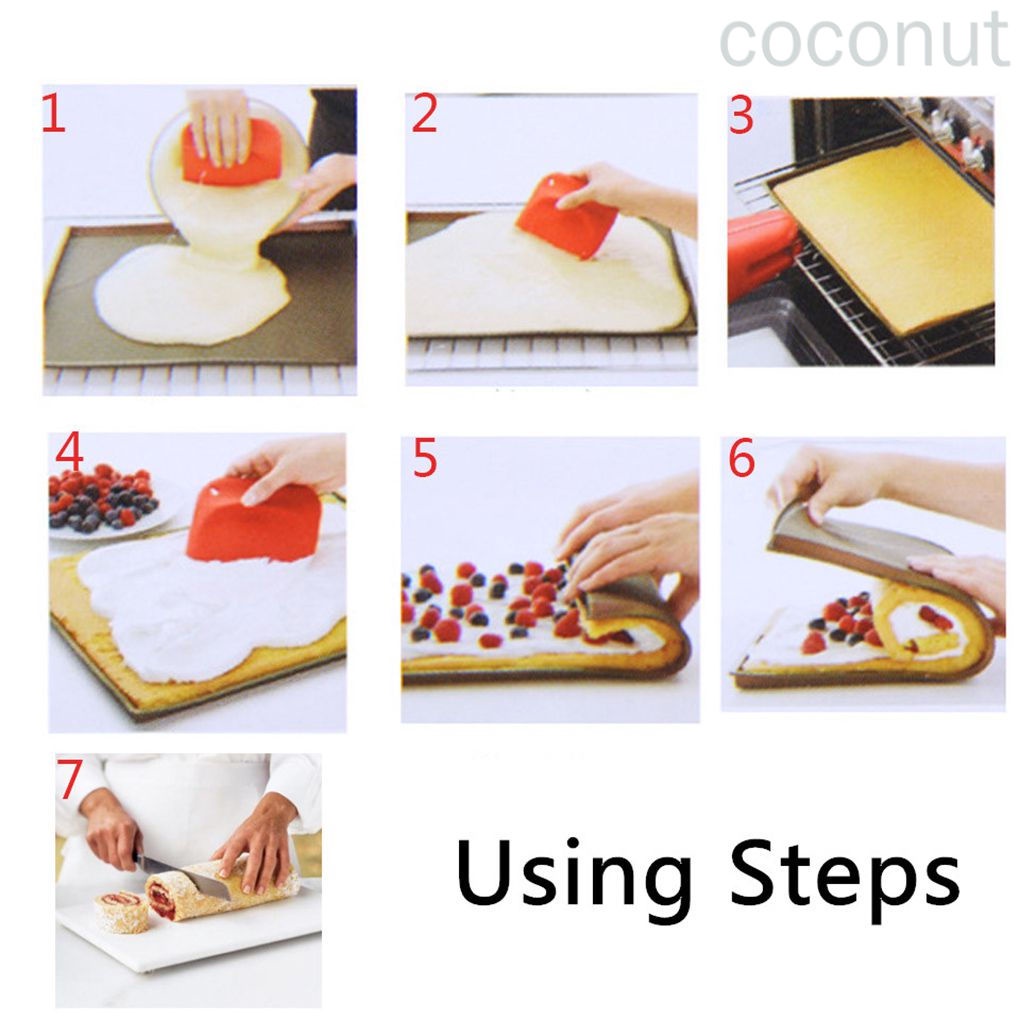 coconut

1

2

3

4

5

6

7

Using Steps