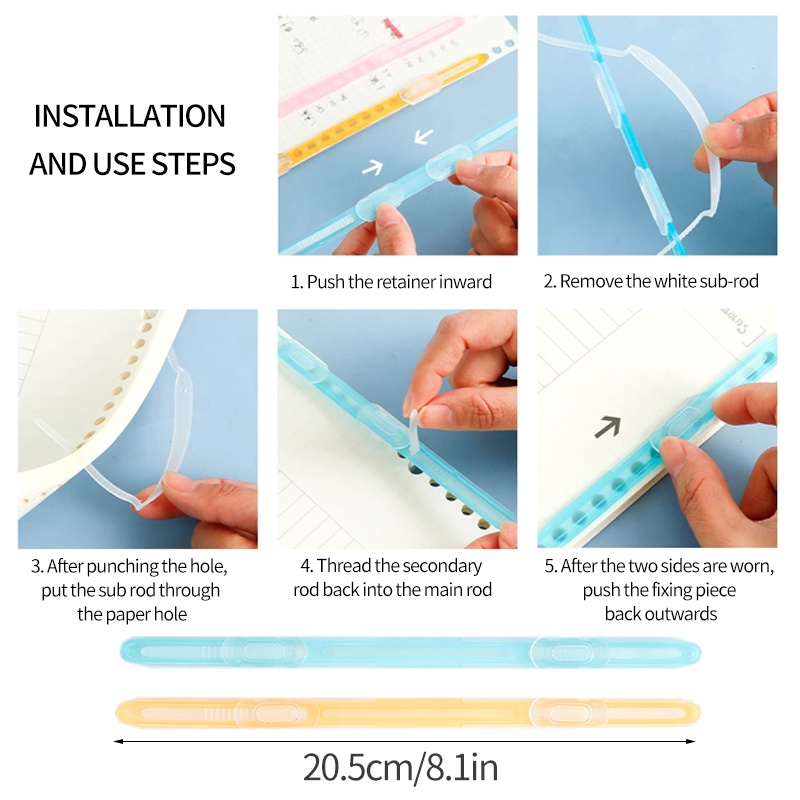 INSTALLATION AND USE STEPS

1. Push the retainer inward

2. Remove the white sub-rod

3. After punching the hole, put the sub rod through the paper hole

4. Thread the secondary rod back into the main rod

5. After the two sides are worn, push the fixing piece back outwards

20.5cm/8.1in