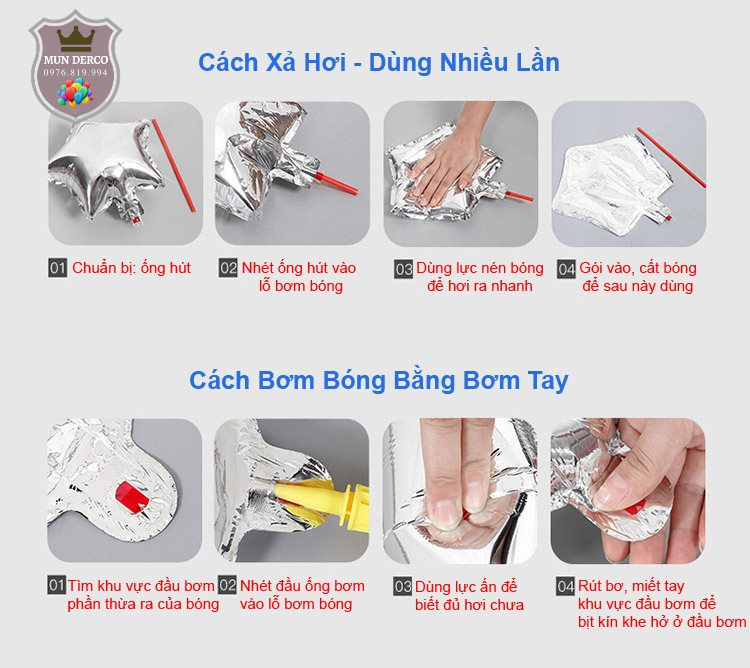 MUN DERCO
0976.819.994

Cách Xả Hơi - Dùng Nhiều Lần

01 Chuẩn bị: ống hút

02 Nhét ống hút vào lỗ bơm bóng

03 Dùng lực nén bóng để hơi ra nhanh

04 Gói vào, cất bóng để sau này dùng

Cách Bơm Bóng Bằng Bơm Tay

01 Tìm khu vực đầu bơm phần thừa ra của bóng

02 Nhét đầu ống bơm vào lỗ bơm bóng

03 Dùng lực ấn để biết đủ hơi chưa

04 Rút bơ, miết tay khu vực đầu bơm để bịt kín khe hở ở đầu bơm