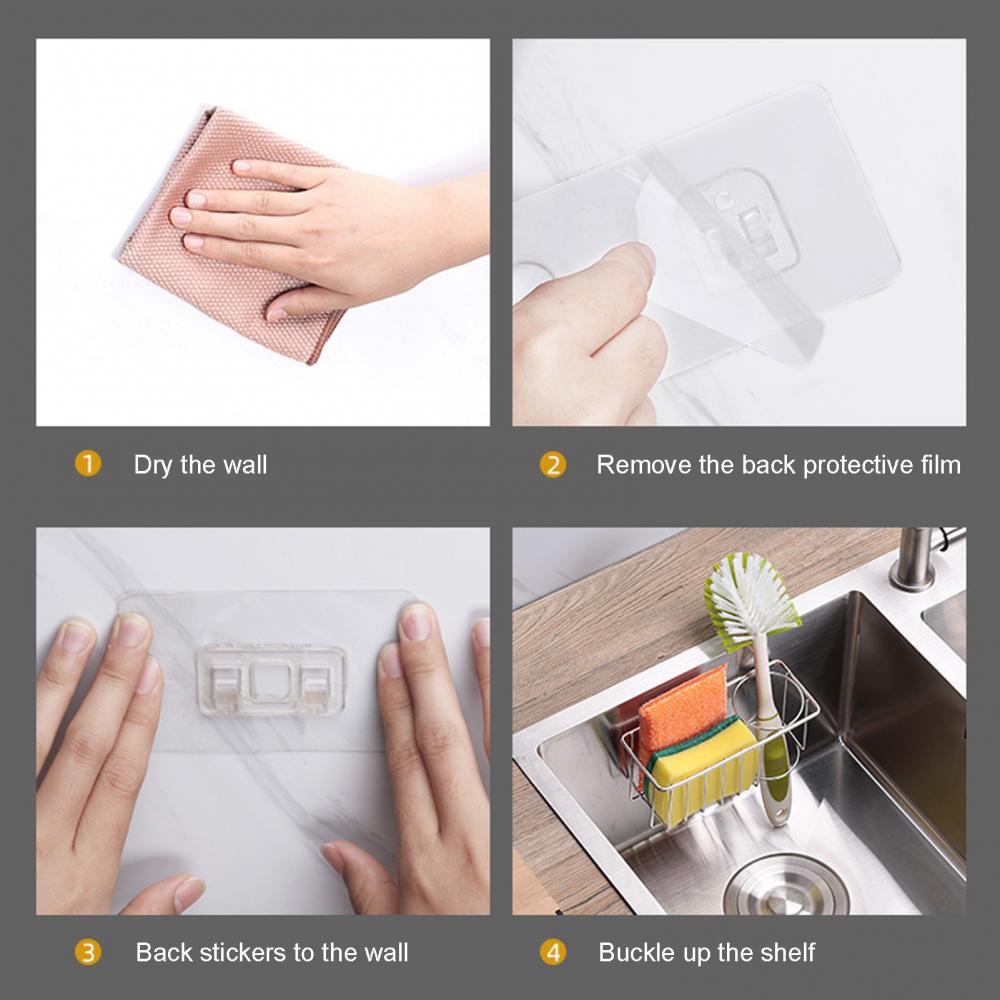 1 Dry the wall

2 Remove the back protective film

3 Back stickers to the wall

4 Buckle up the shelf