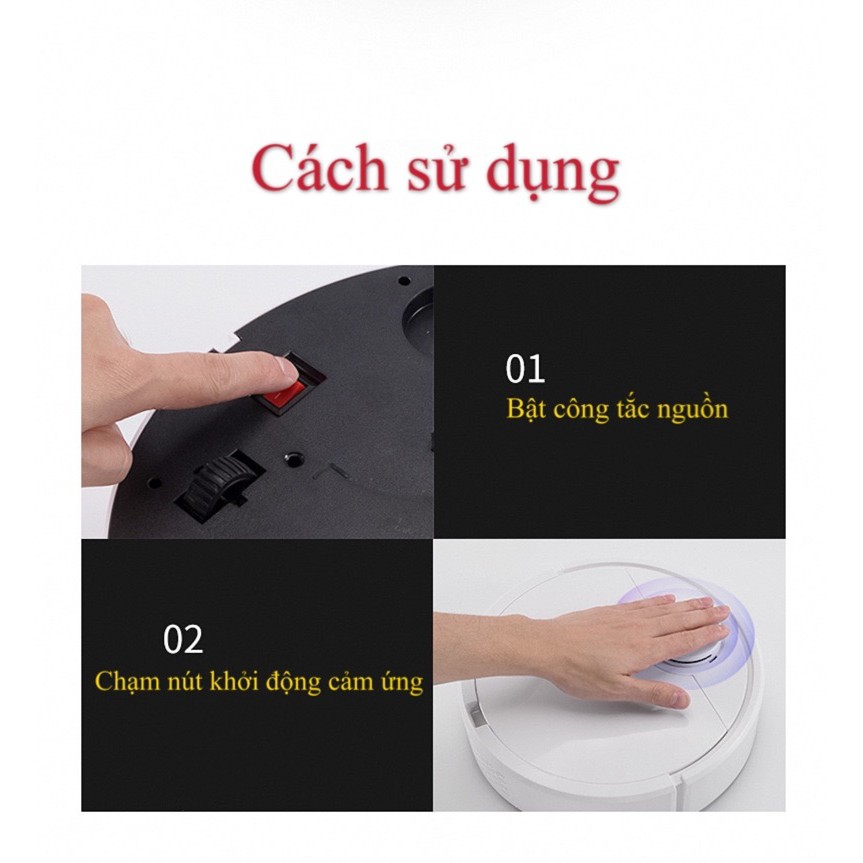 Cách sử dụng

01
Bật công tắc nguồn

02
Chạm nút khởi động cảm ứng