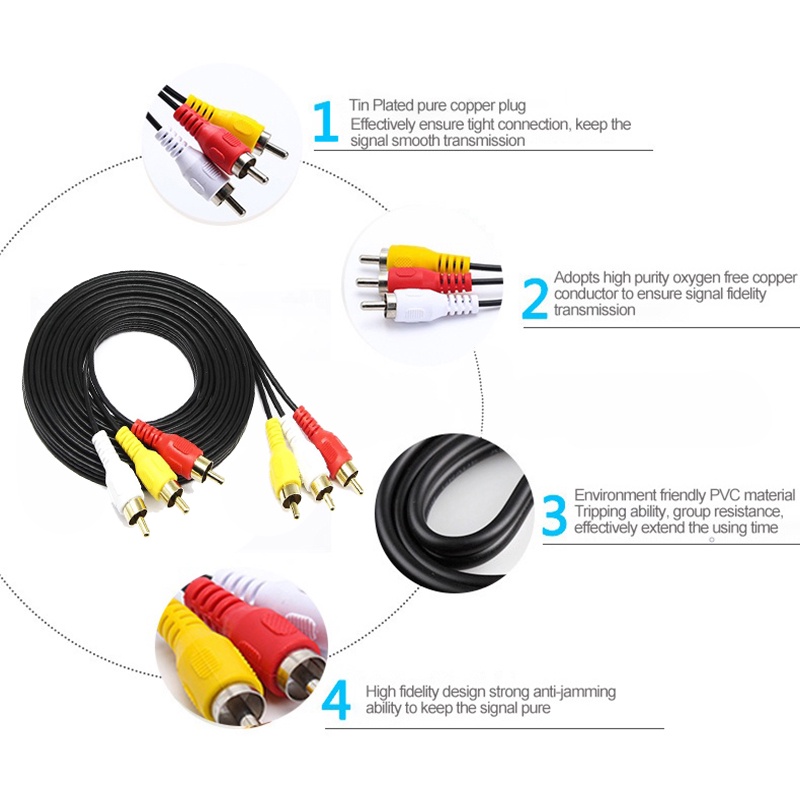 1 Tin Plated pure copper plug
Effectively ensure tight connection, keep the signal smooth transmission

2 Adopts high purity oxygen free copper conductor to ensure signal fidelity transmission

3 Environment friendly PVC material
Tripping ability, group resistance, effectively extend the using time

4 High fidelity design strong anti-jamming ability to keep the signal pure