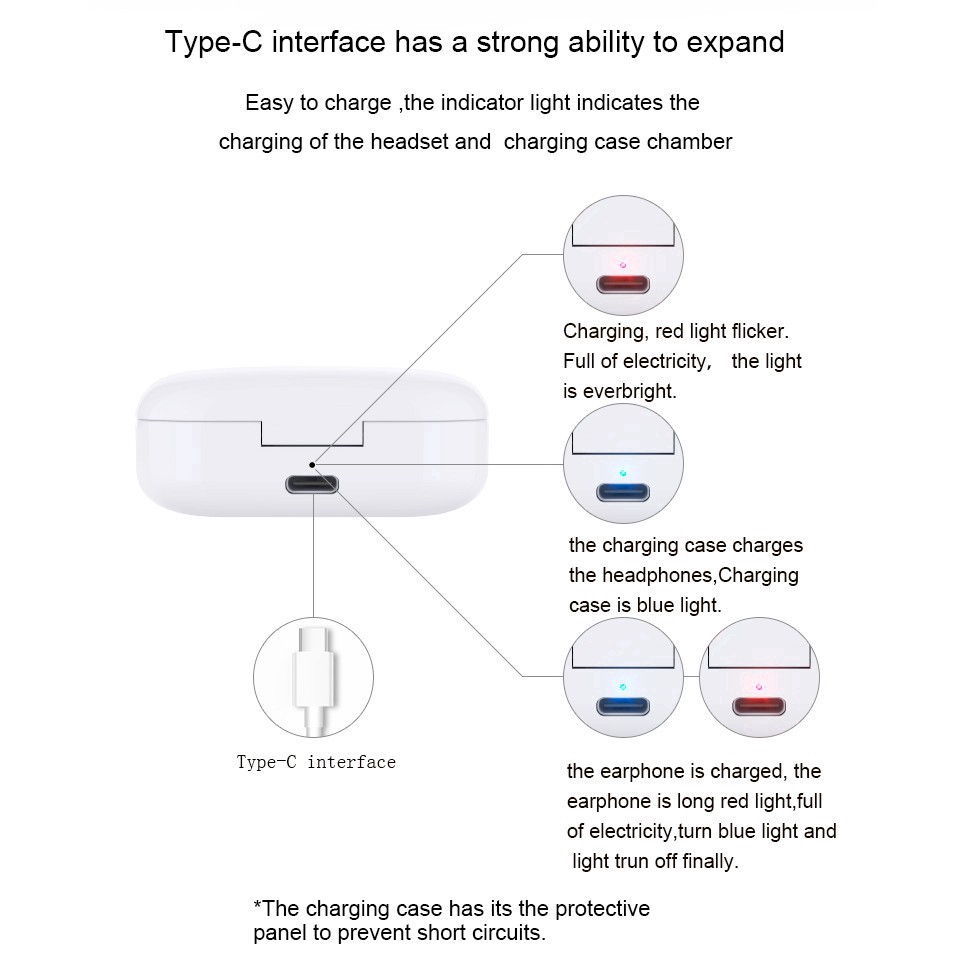 Type-C interface has a strong ability to expand

Easy to charge ,the indicator light indicates the charging of the headset and charging case chamber

Charging, red light flicker. Full of electricity, the light is everbright.

the charging case charges the headphones,Charging case is blue light.

Type-C interface

the earphone is charged, the earphone is long red light,full of electricity,turn blue light and light trun off finally.

*The charging case has its the protective panel to prevent short circuits.