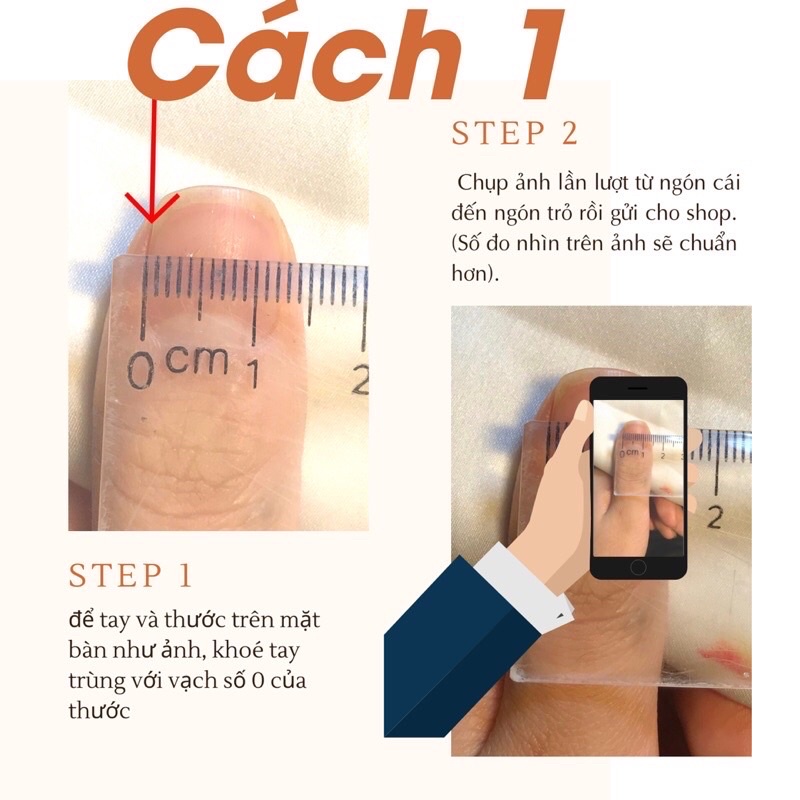 Cách 1

STEP 2

Chụp ảnh lần lượt từ ngón cái đến ngón trỏ rồi gửi cho shop. (Số đo nhìn trên ảnh sẽ chuẩn hơn).

0 cm 1 2

0 cm 1 2

2

STEP 1

để tay và thước trên mặt bàn như ảnh, khoé tay trùng với vạch số 0 của thước