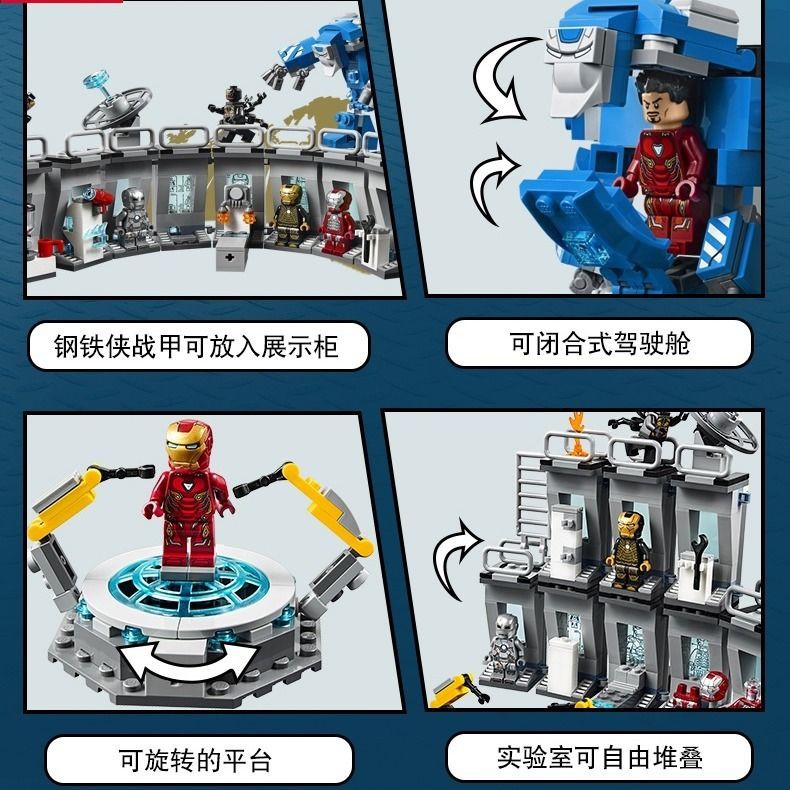 钢铁侠战甲可放入展示柜

可闭合式驾驶舱

可旋转的平台

实验室可自由堆叠