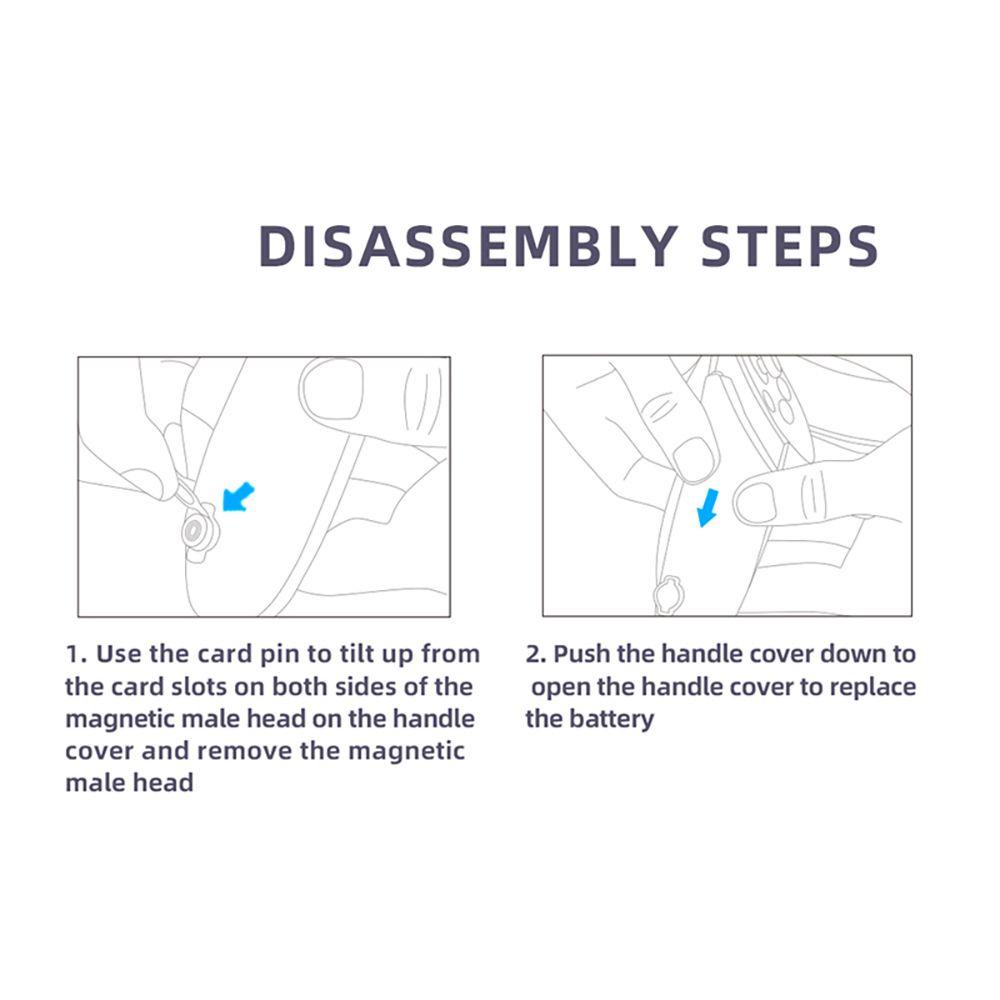 DISASSEMBLY STEPS

1. Use the card pin to tilt up from the card slots on both sides of the magnetic male head on the handle cover and remove the magnetic male head

2. Push the handle cover down to open the handle cover to replace the battery