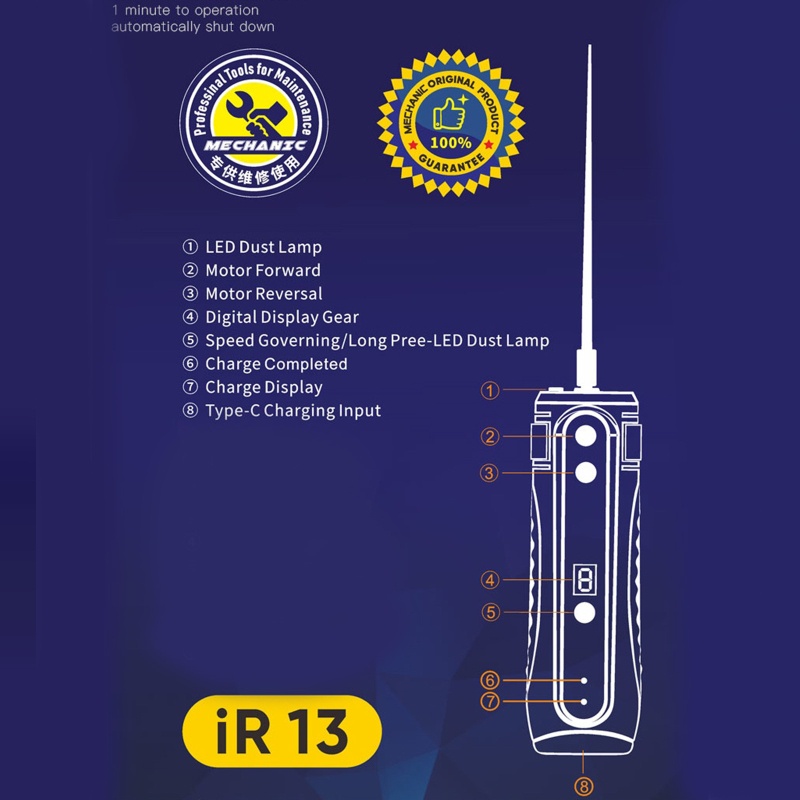 1 minute to operation
automatically shut down

Professinal Tools for Maintenance
MECHANIC
专供维修使用

MECHANIC ORIGINAL PRODUCT
100%
GUARANTEE

① LED Dust Lamp
② Motor Forward
③ Motor Reversal
④ Digital Display Gear
⑤ Speed Governing/Long Pree-LED Dust Lamp
⑥ Charge Completed
⑦ Charge Display
⑧ Type-C Charging Input

①
②
③
④
8
⑤
⑥
⑦
⑧

iR 13