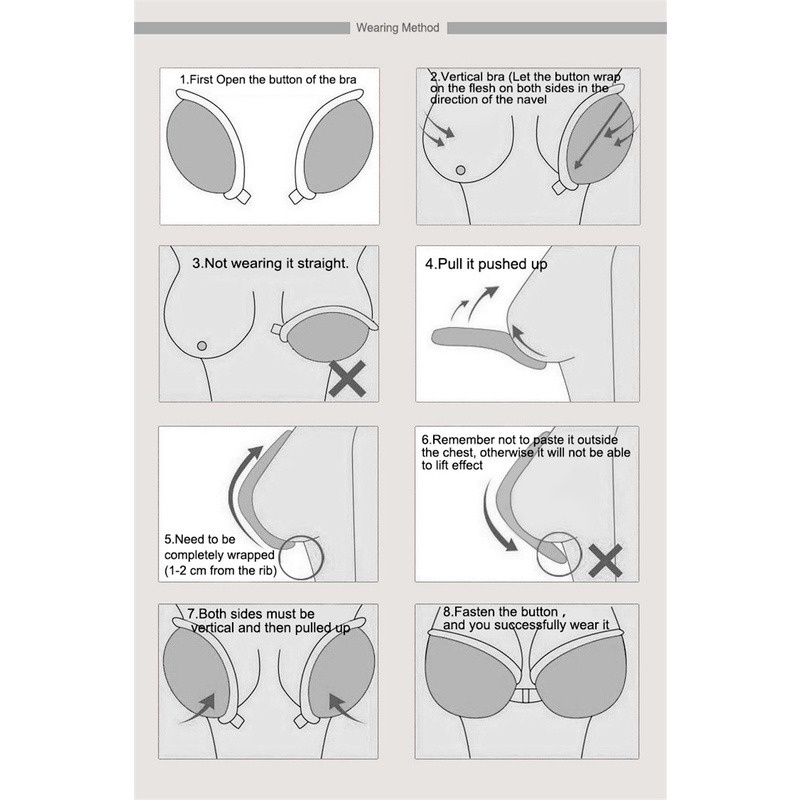 Wearing Method

1.First Open the button of the bra

2.Vertical bra (Let the button wrap on the flesh on both sides in the direction of the navel

3.Not wearing it straight.

4.Pull it pushed up

5.Need to be completely wrapped (1-2 cm from the rib)

6.Remember not to paste it outside the chest, otherwise it will not be able to lift effect

7.Both sides must be vertical and then pulled up

8.Fasten the button , and you successfully wear it