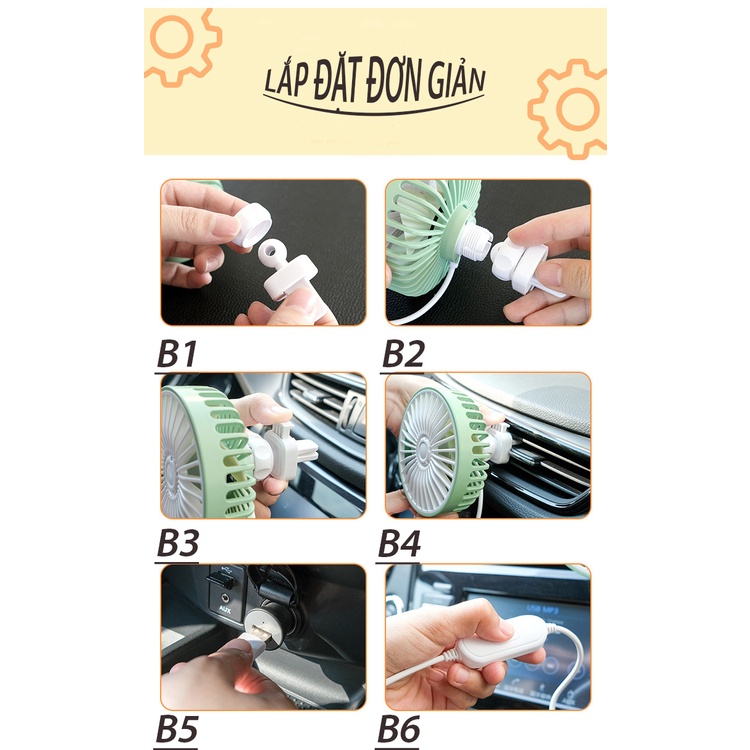 LẮP ĐẶT ĐƠN GIẢN

B1

B2

B3

B4

AUX

B5

USB MP3

B6