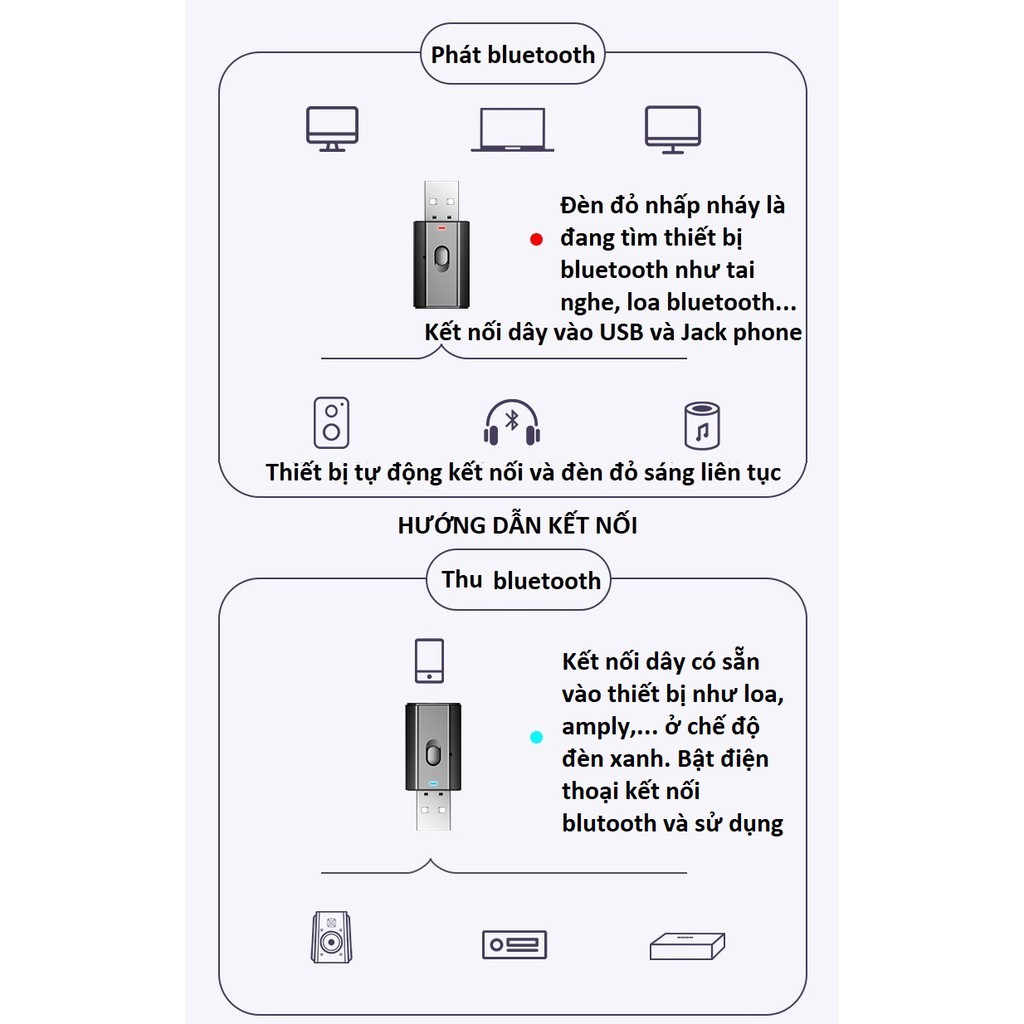 Phát bluetooth

Đèn đỏ nhấp nháy là đang tìm thiết bị bluetooth như tai nghe, loa bluetooth...

Kết nối dây vào USB và Jack phone

Thiết bị tự động kết nối và đèn đỏ sáng liên tục

HƯỚNG DẪN KẾT NỐI

Thu bluetooth

Kết nối dây có sẵn vào thiết bị như loa, amply,... ở chế độ đèn xanh. Bật điện thoại kết nối blutooth và sử dụng