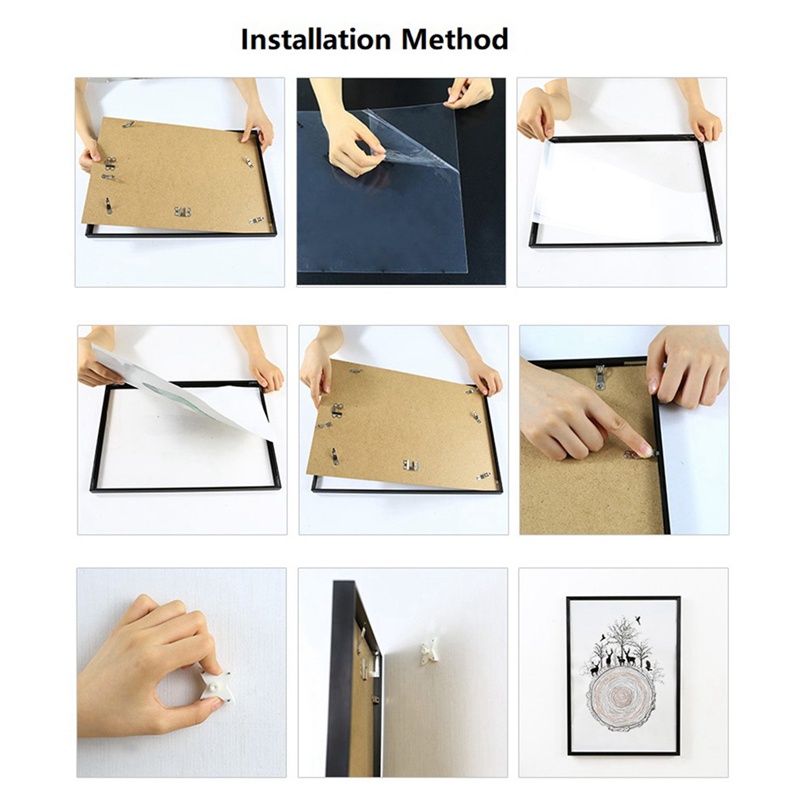 Installation Method