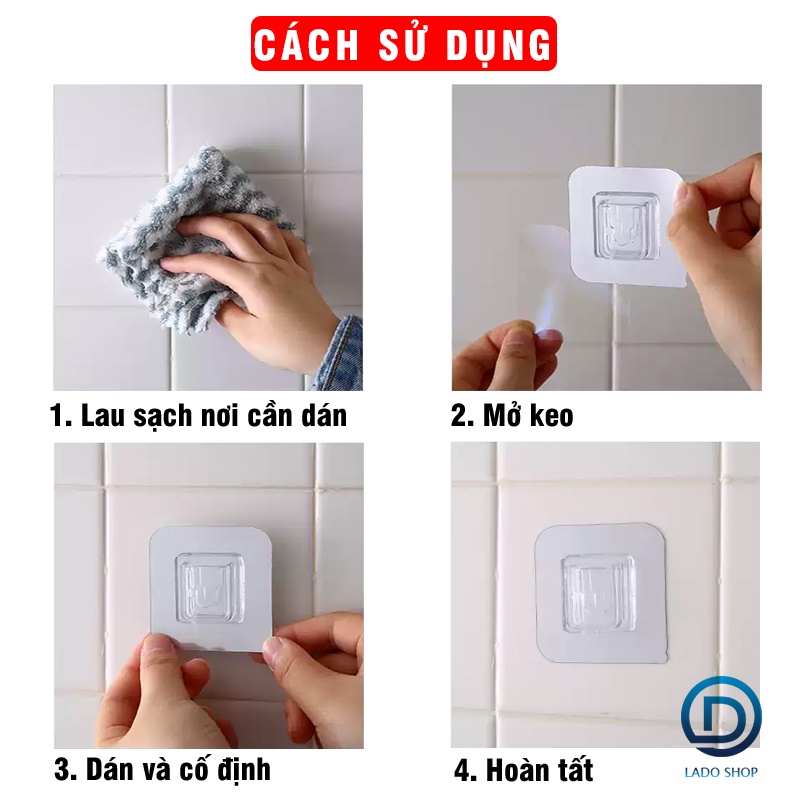 CÁCH SỬ DỤNG

1. Lau sạch nơi cần dán

2. Mở keo

3. Dán và cố định

4. Hoàn tất

LADO SHOP