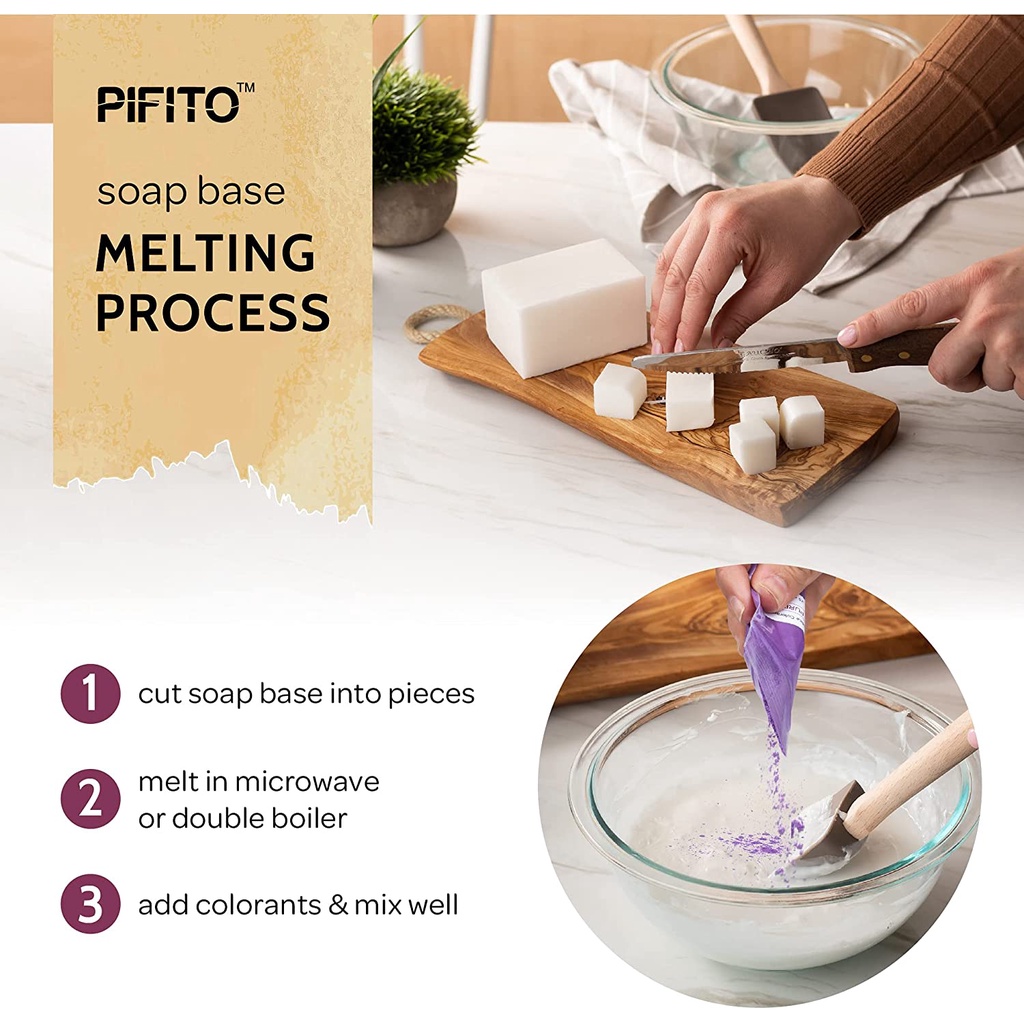 PIFITO™

soap base
MELTING PROCESS

1 cut soap base into pieces

2 melt in microwave or double boiler

3 add colorants & mix well