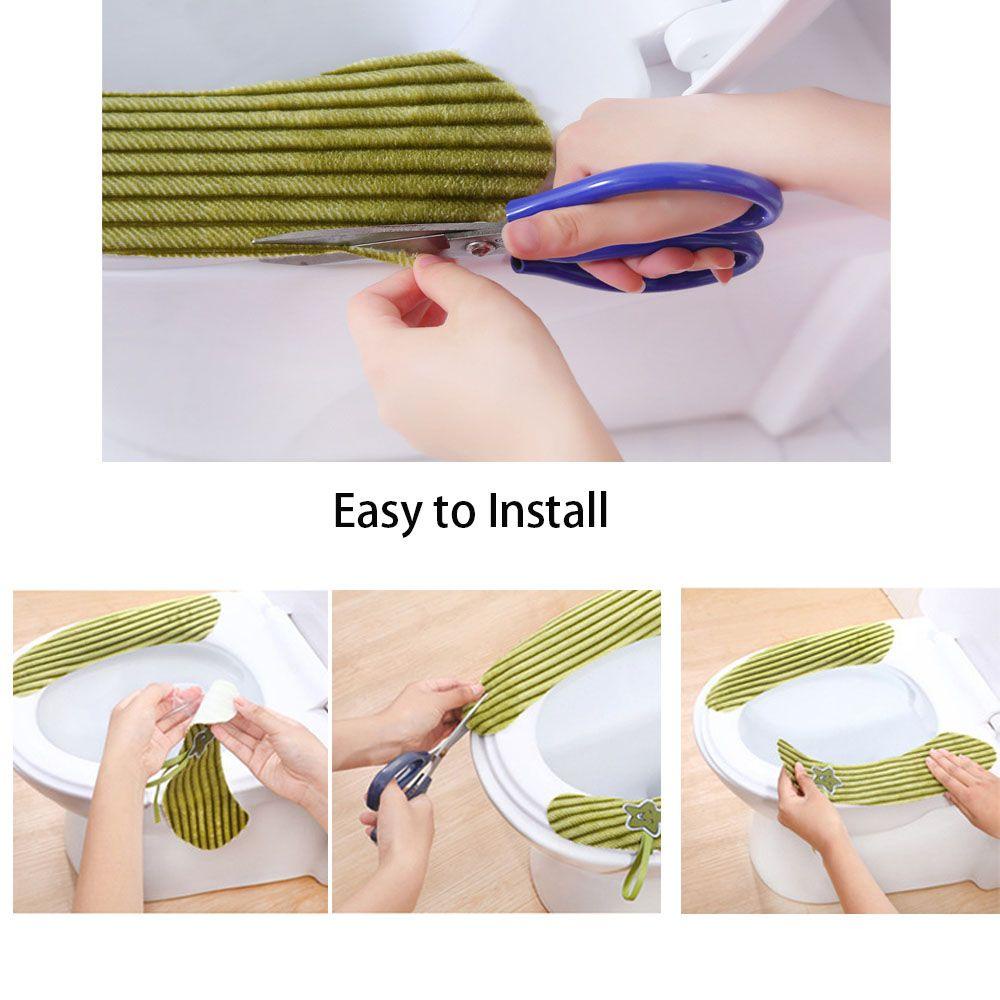 Easy to Install