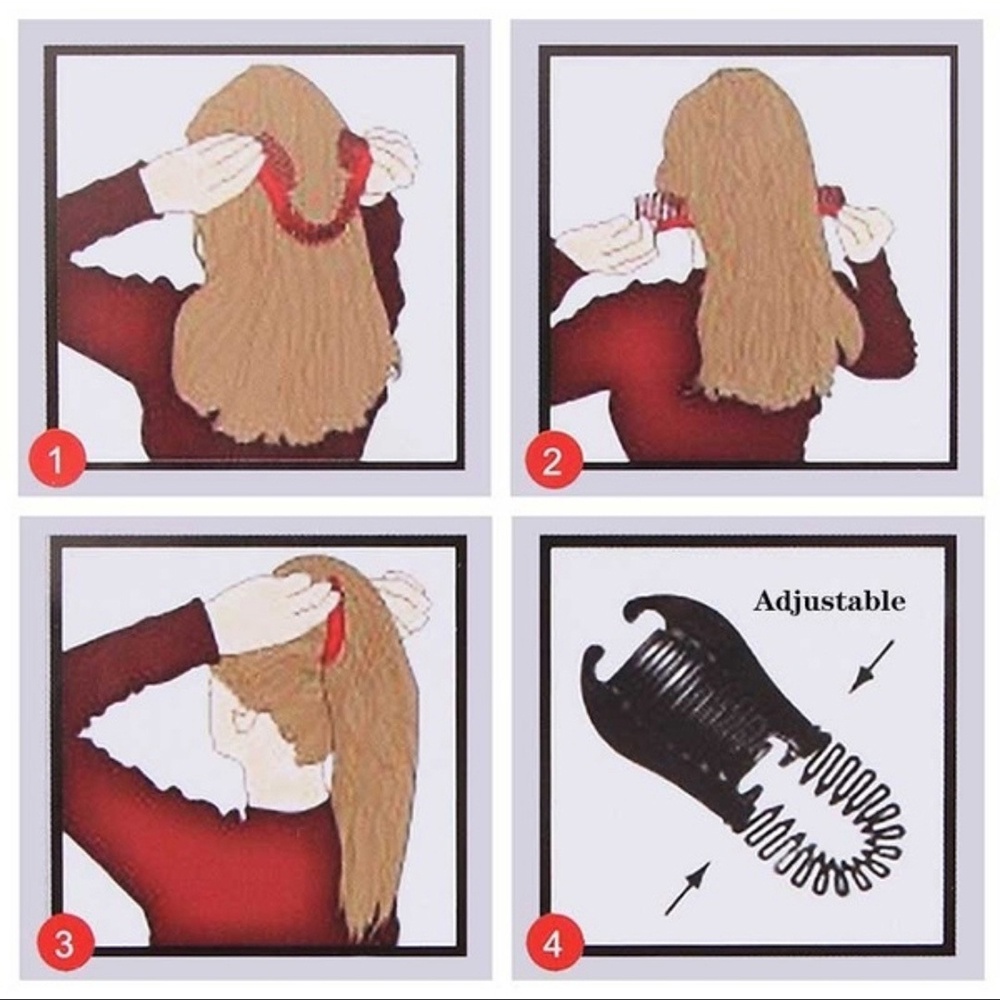 1

2

3

Adjustable

4