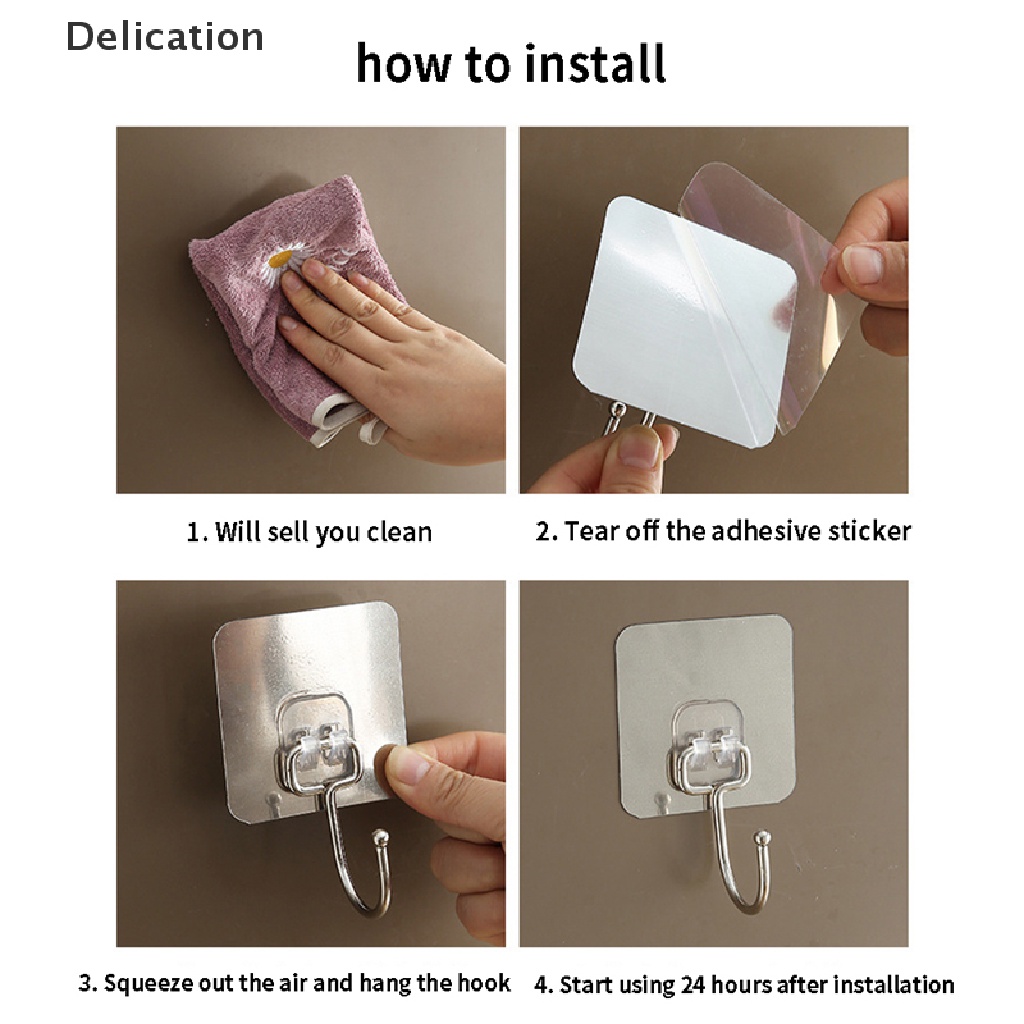 Delication

how to install

1. Will sell you clean

2. Tear off the adhesive sticker

3. Squeeze out the air and hang the hook

4. Start using 24 hours after installation