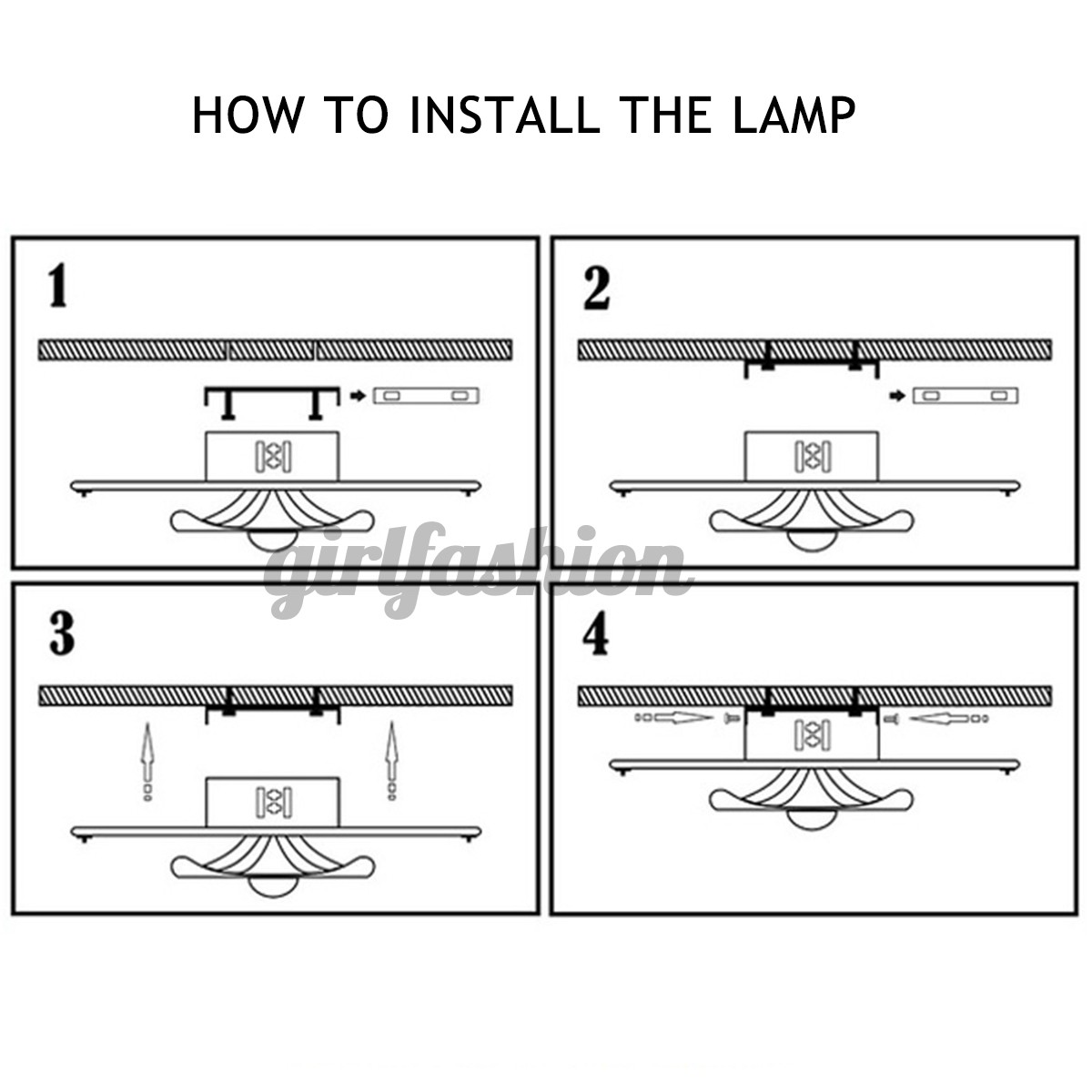 HOW TO INSTALL THE LAMP

1

2

girlfashion

3

4