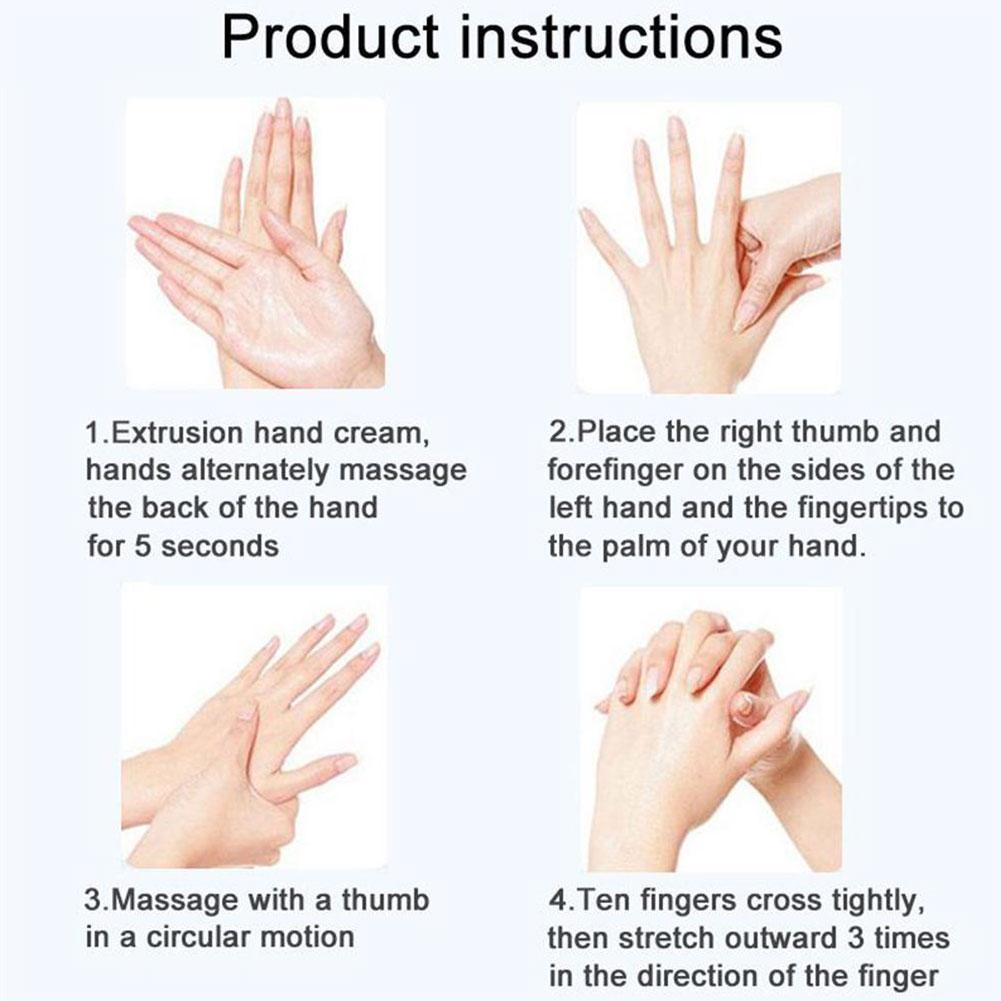 Product instructions

1.Extrusion hand cream, hands alternately massage the back of the hand for 5 seconds

2.Place the right thumb and forefinger on the sides of the left hand and the fingertips to the palm of your hand.

3.Massage with a thumb in a circular motion

4.Ten fingers cross tightly, then stretch outward 3 times in the direction of the finger