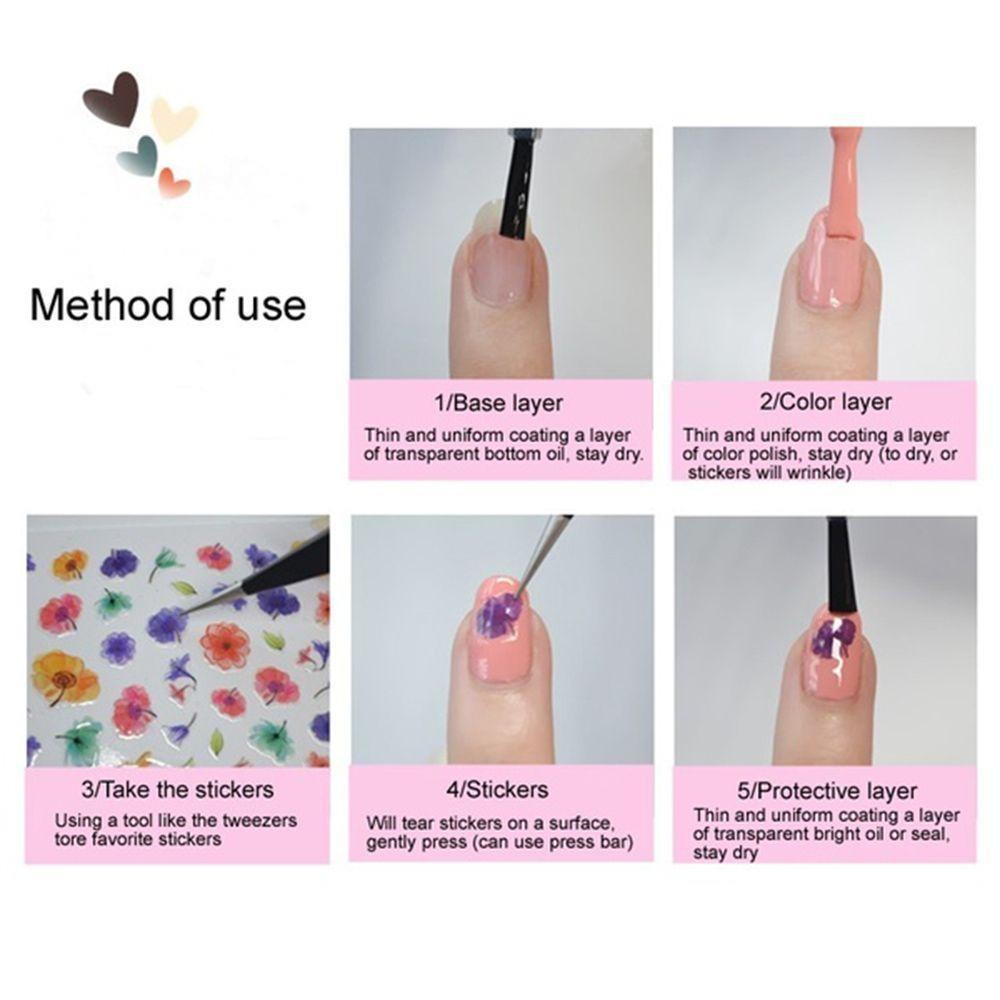 Method of use

1/Base layer
Thin and uniform coating a layer of transparent bottom oil, stay dry.

2/Color layer
Thin and uniform coating a layer of color polish, stay dry (to dry, or stickers will wrinkle)

3/Take the stickers
Using a tool like the tweezers tore favorite stickers

4/Stickers
Will tear stickers on a surface, gently press (can use press bar)

5/Protective layer
Thin and uniform coating a layer of transparent bright oil or seal, stay dry