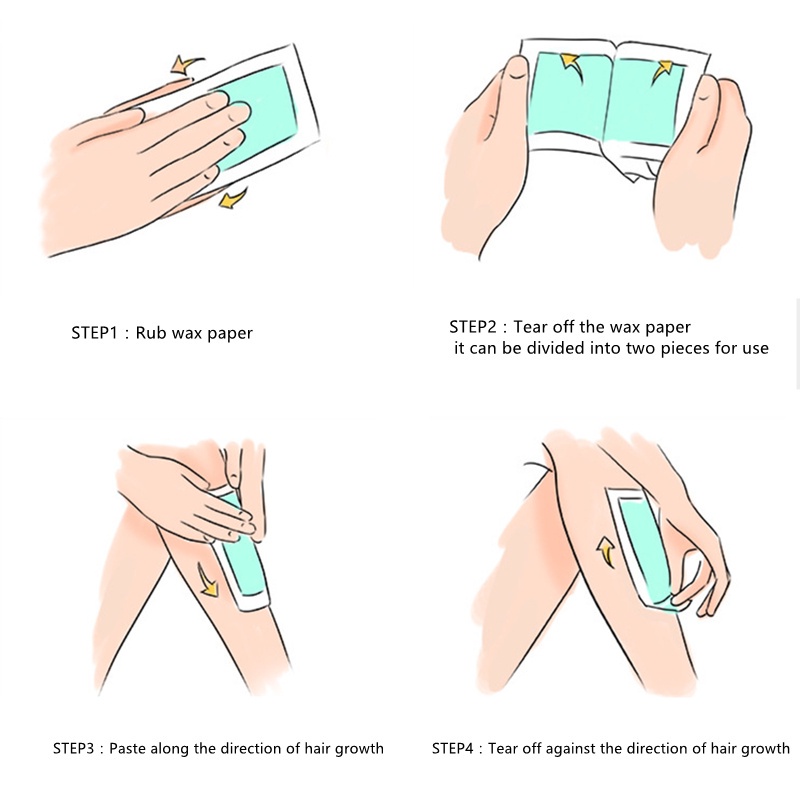 STEP1：Rub wax paper

STEP2：Tear off the wax paper
it can be divided into two pieces for use

STEP3：Paste along the direction of hair growth

STEP4：Tear off against the direction of hair growth