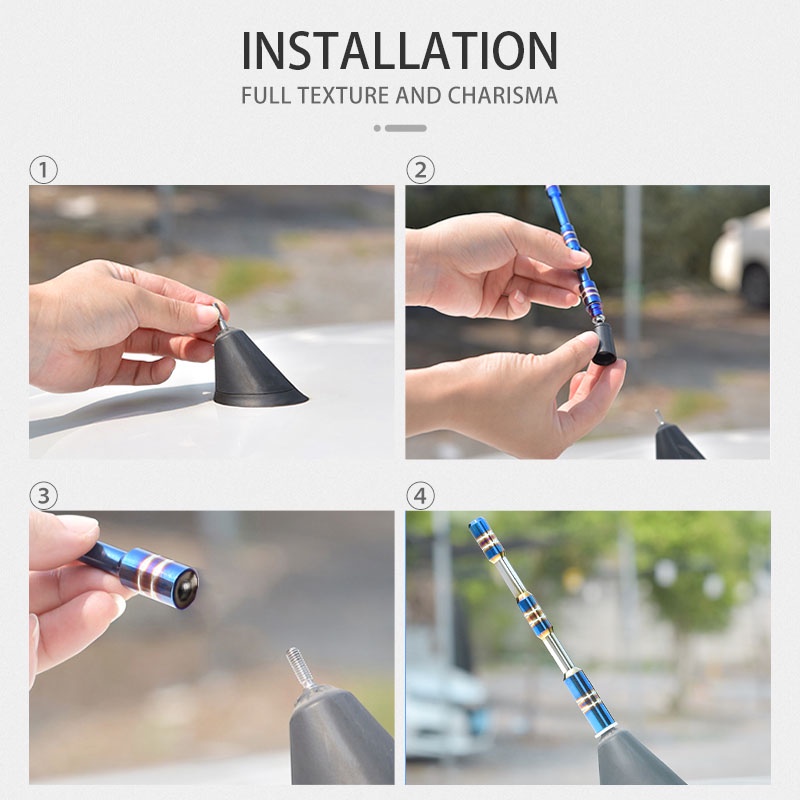 INSTALLATION

FULL TEXTURE AND CHARISMA

①

②

③

④