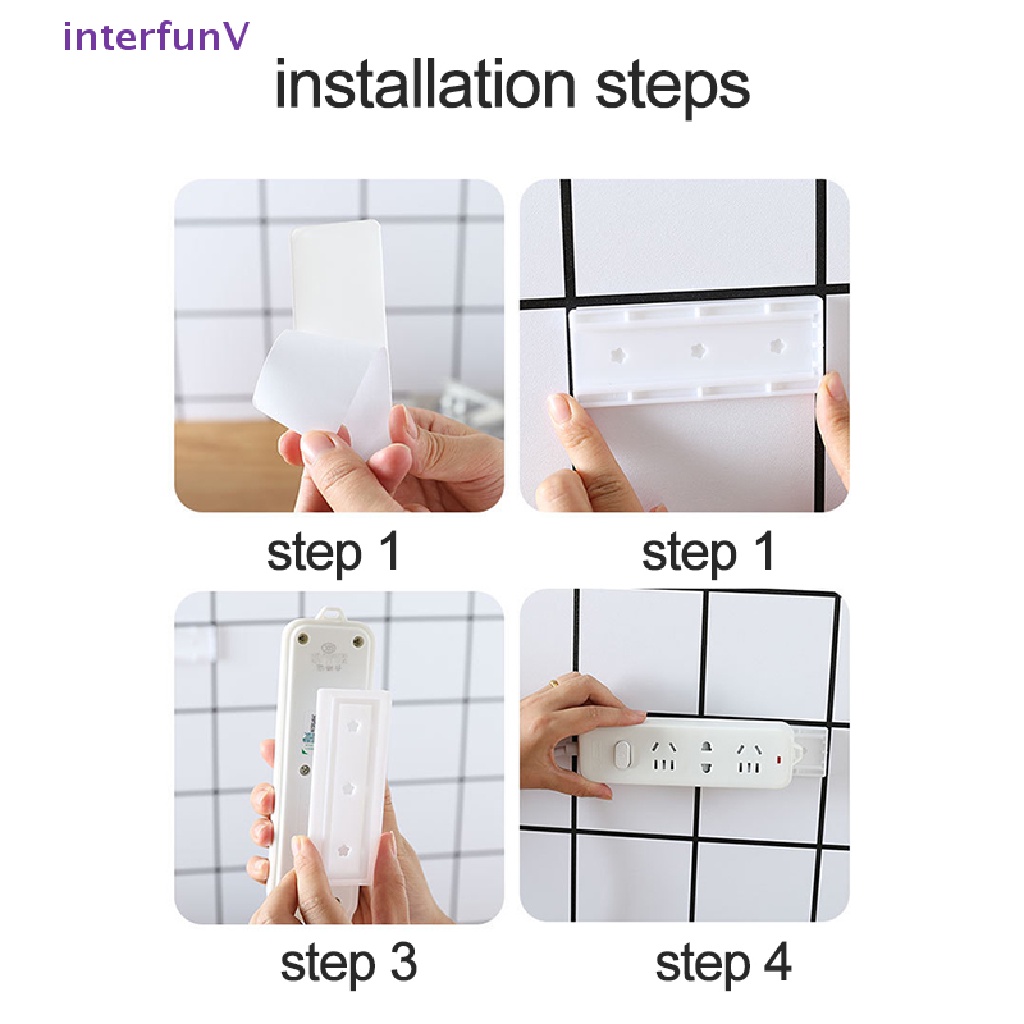 interfunV

installation steps

step 1

step 1

step 3

step 4