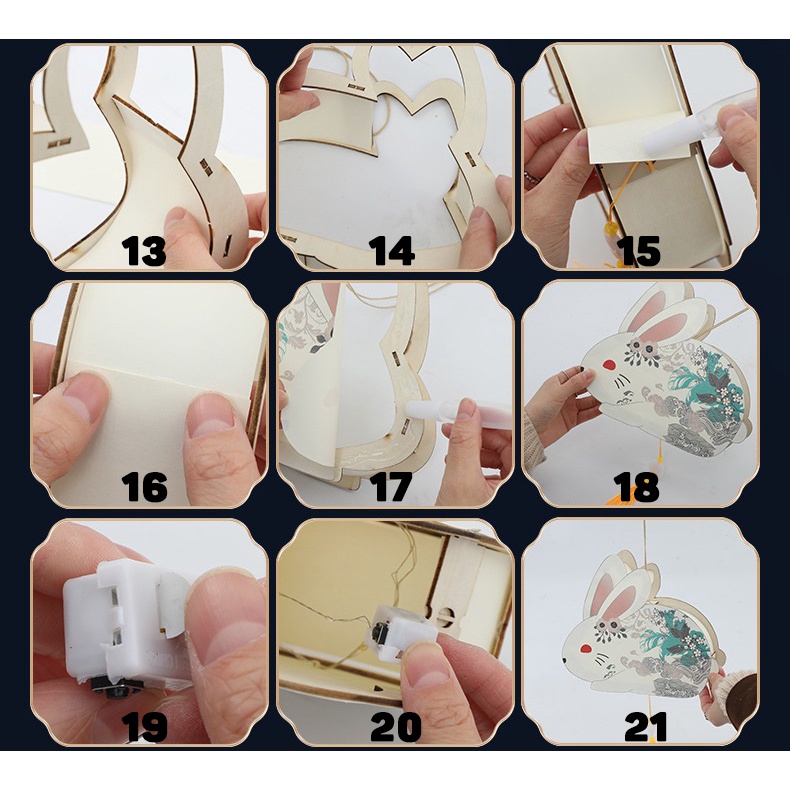 13
14
15
16
17
18
19
20
21