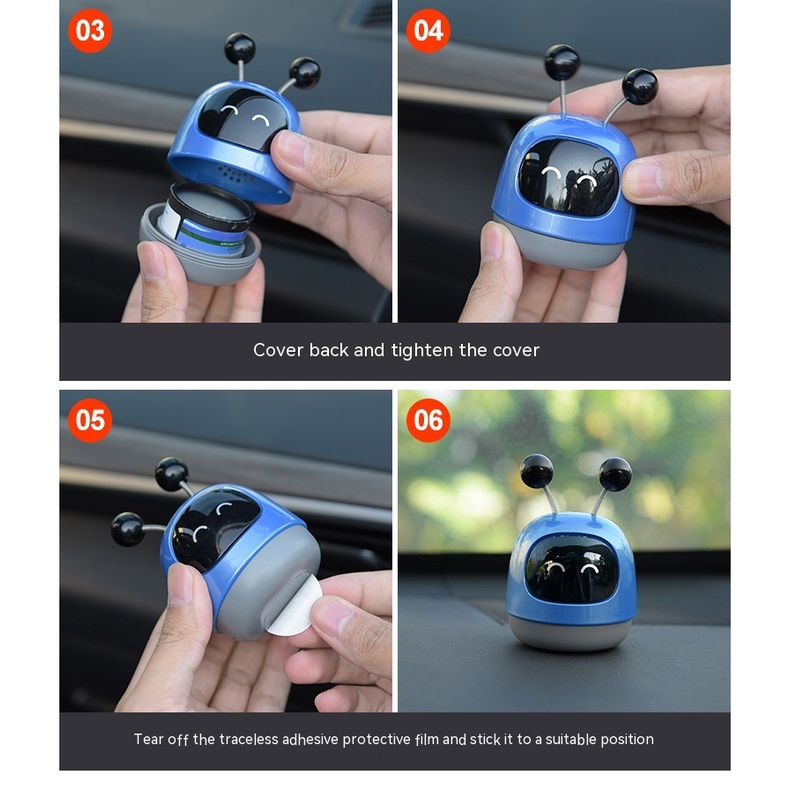 03

04

Cover back and tighten the cover

05

06

Tear off the traceless adhesive protective film and stick it to a suitable position