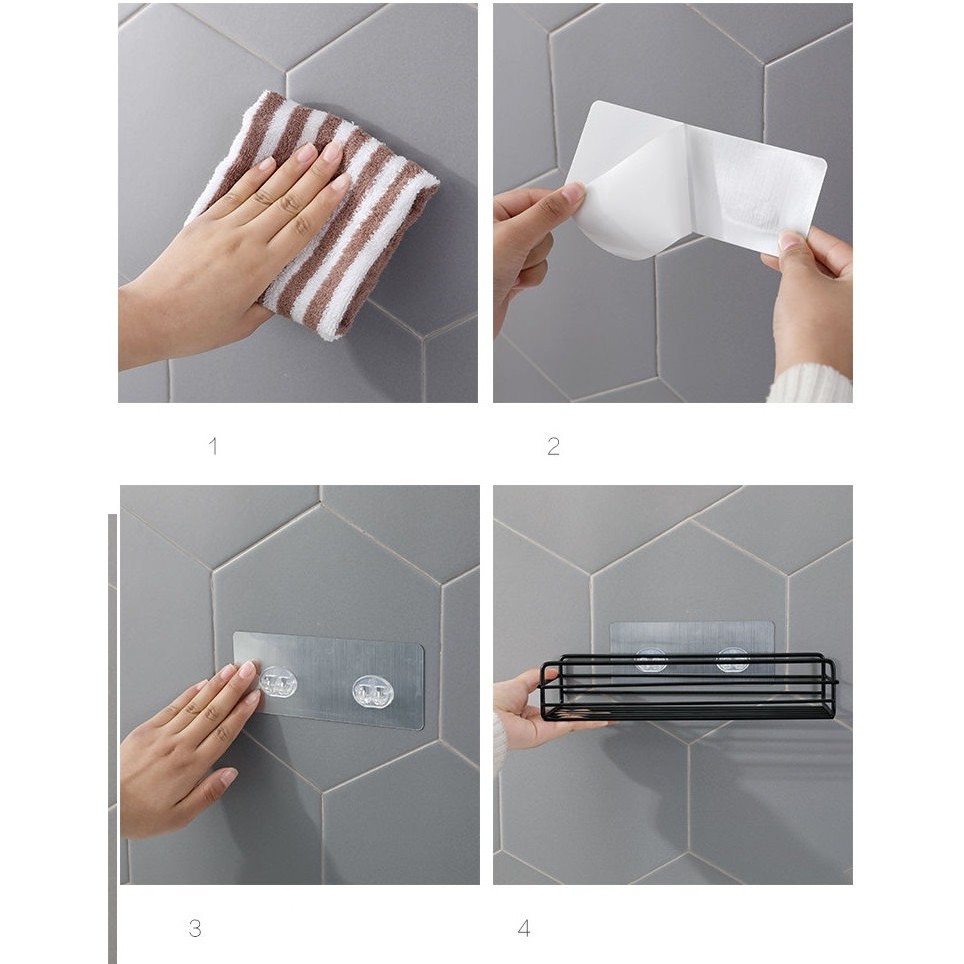 1

2

3

4