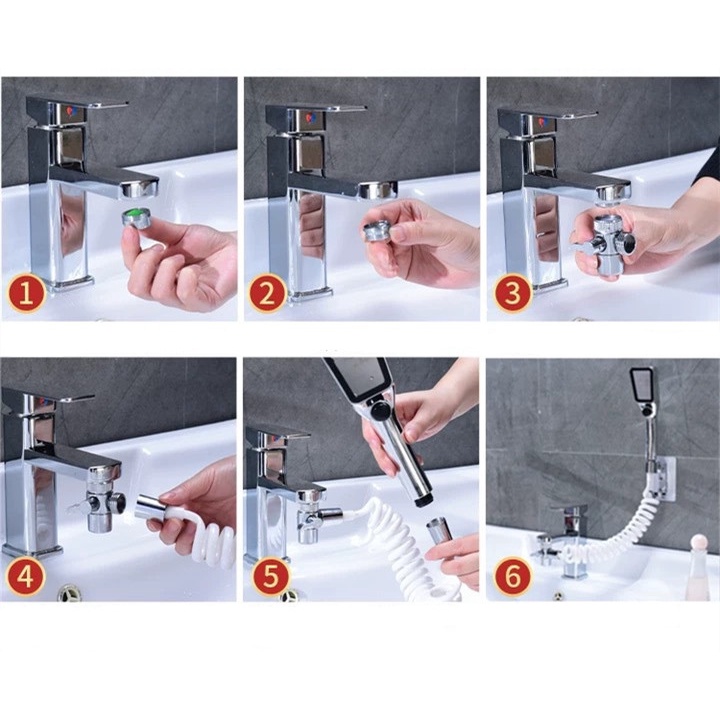 1

2

3

4

5

6